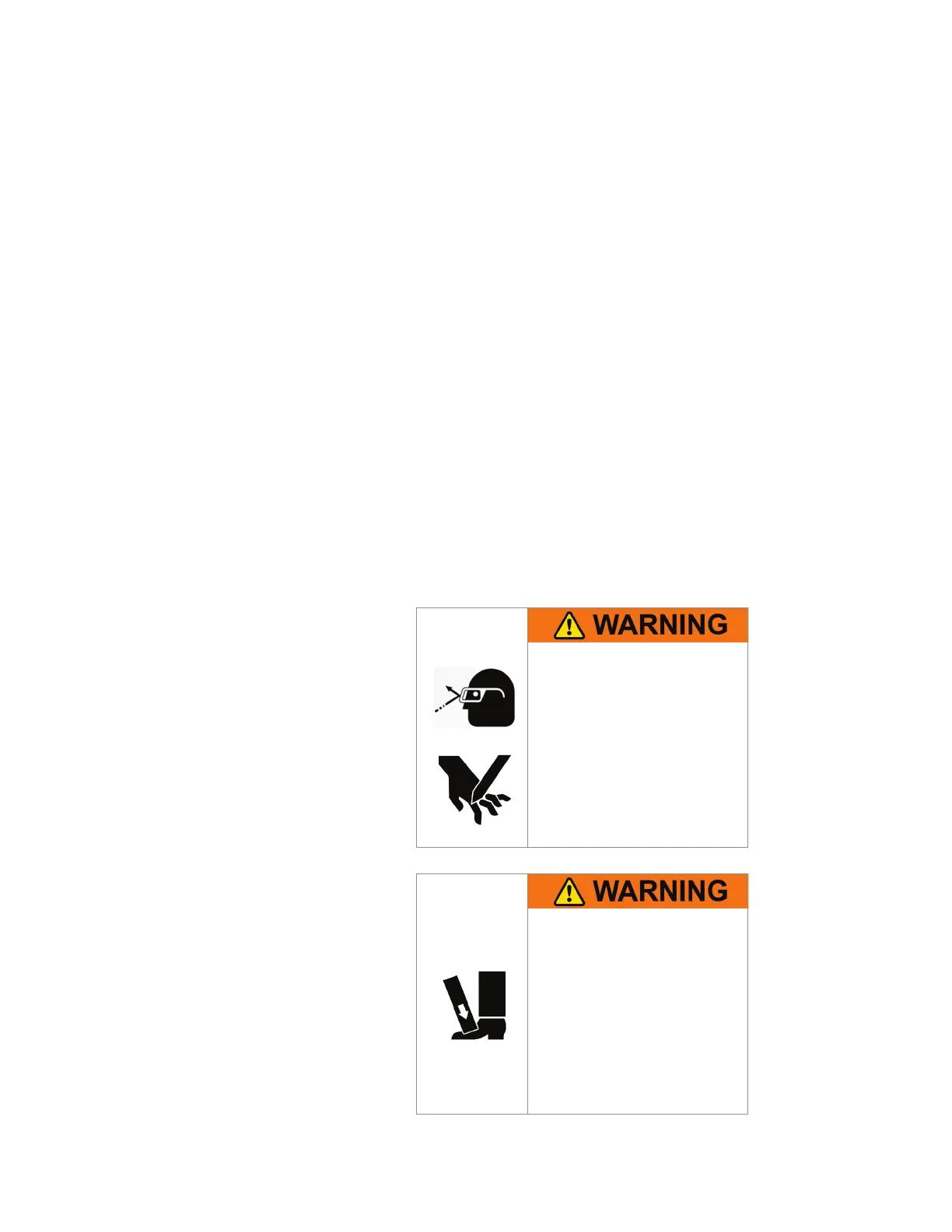 WARNING

WARNING