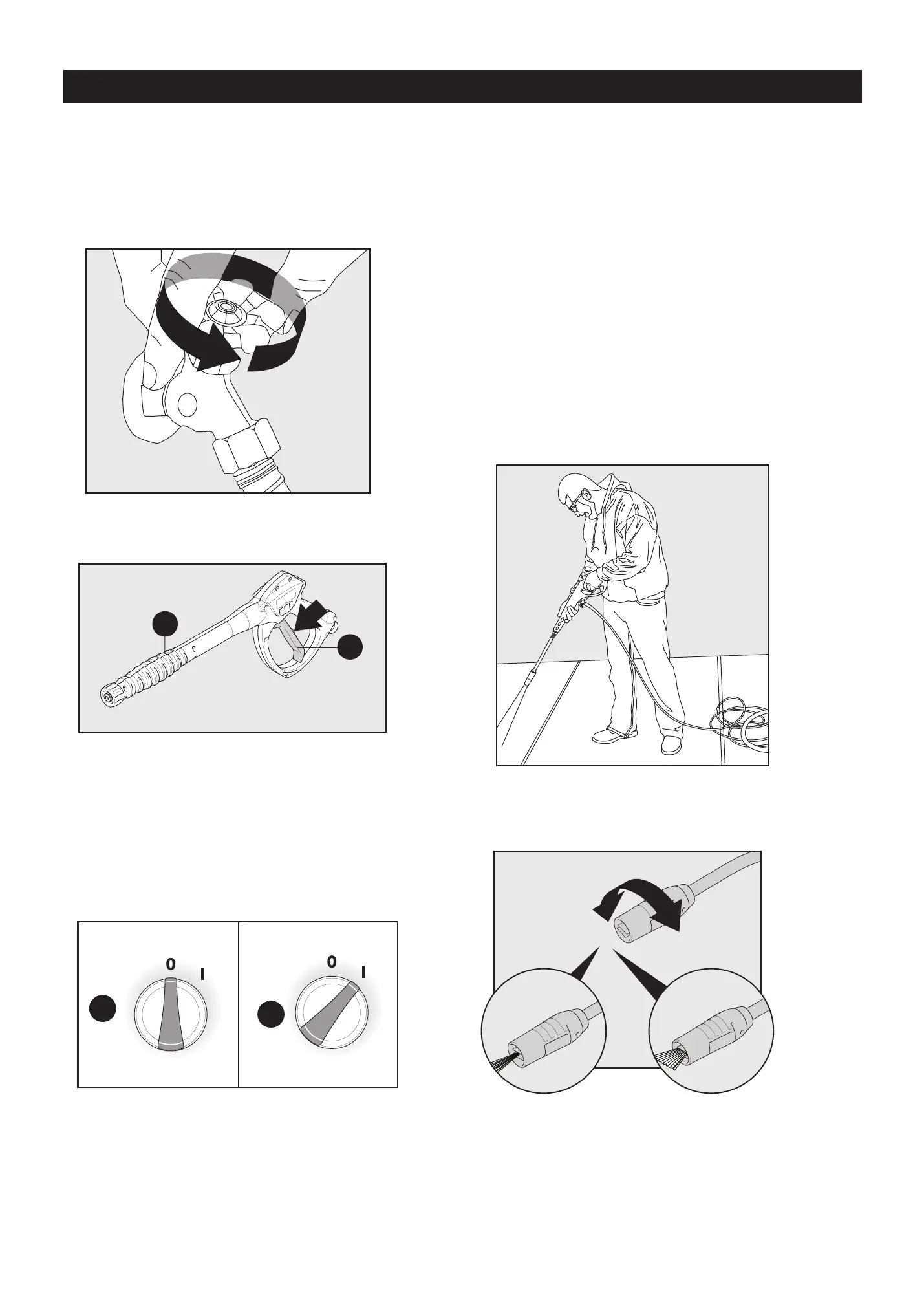 0 I

0 I