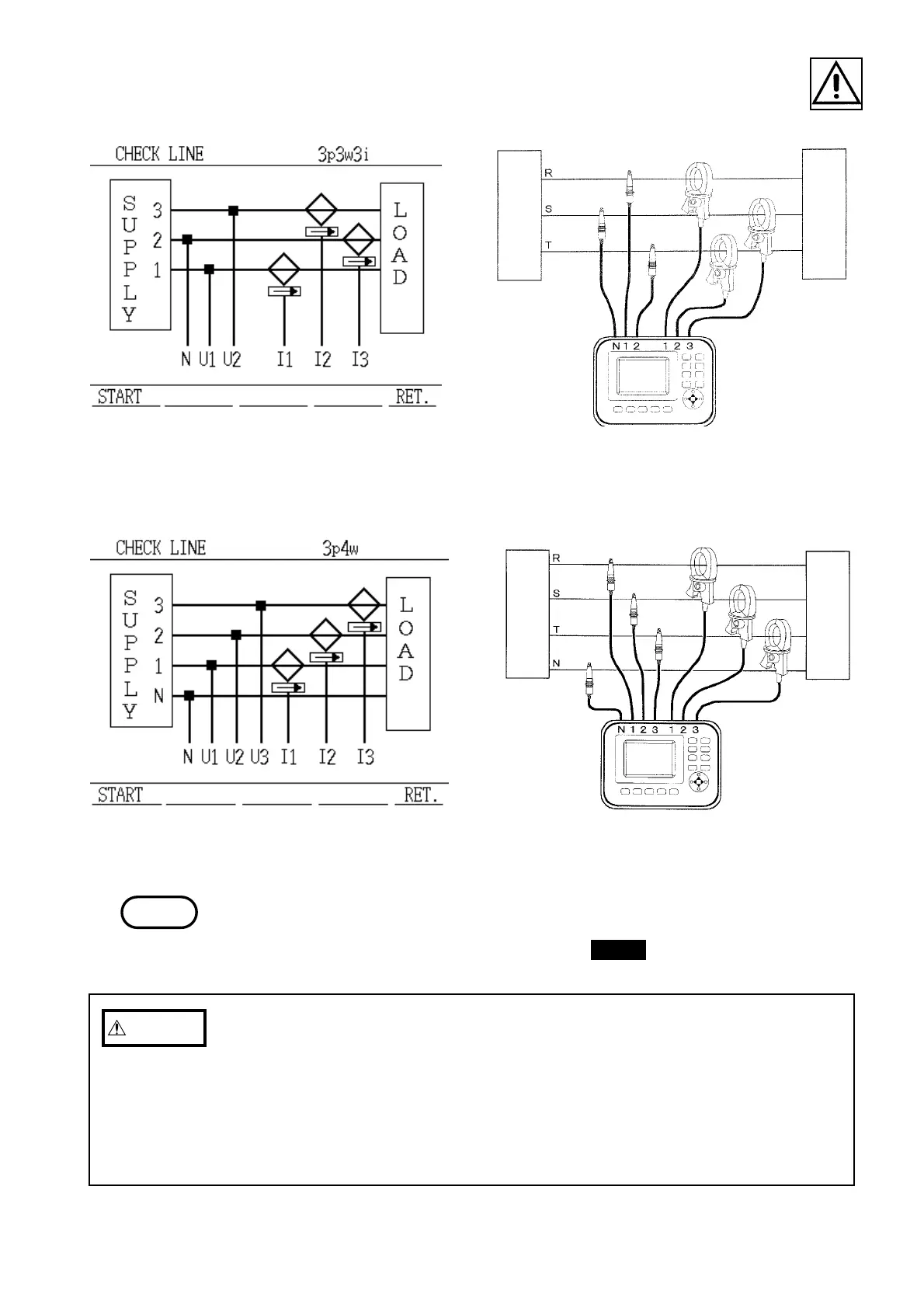 CHECK LINE 3p3w3i

SUPPLY

3
2
1

LOAD

N U1 U2 I1 I2 I3

START RET.

R
S
T

N 1 2 1 2 3

CHECK LINE 3p4w

SUPPLY

3
2
1
N

LOAD

N U1 U2 U3 I1 I2 I3

START RET.

R
S
T
N

N 1 2 3 1 2 3