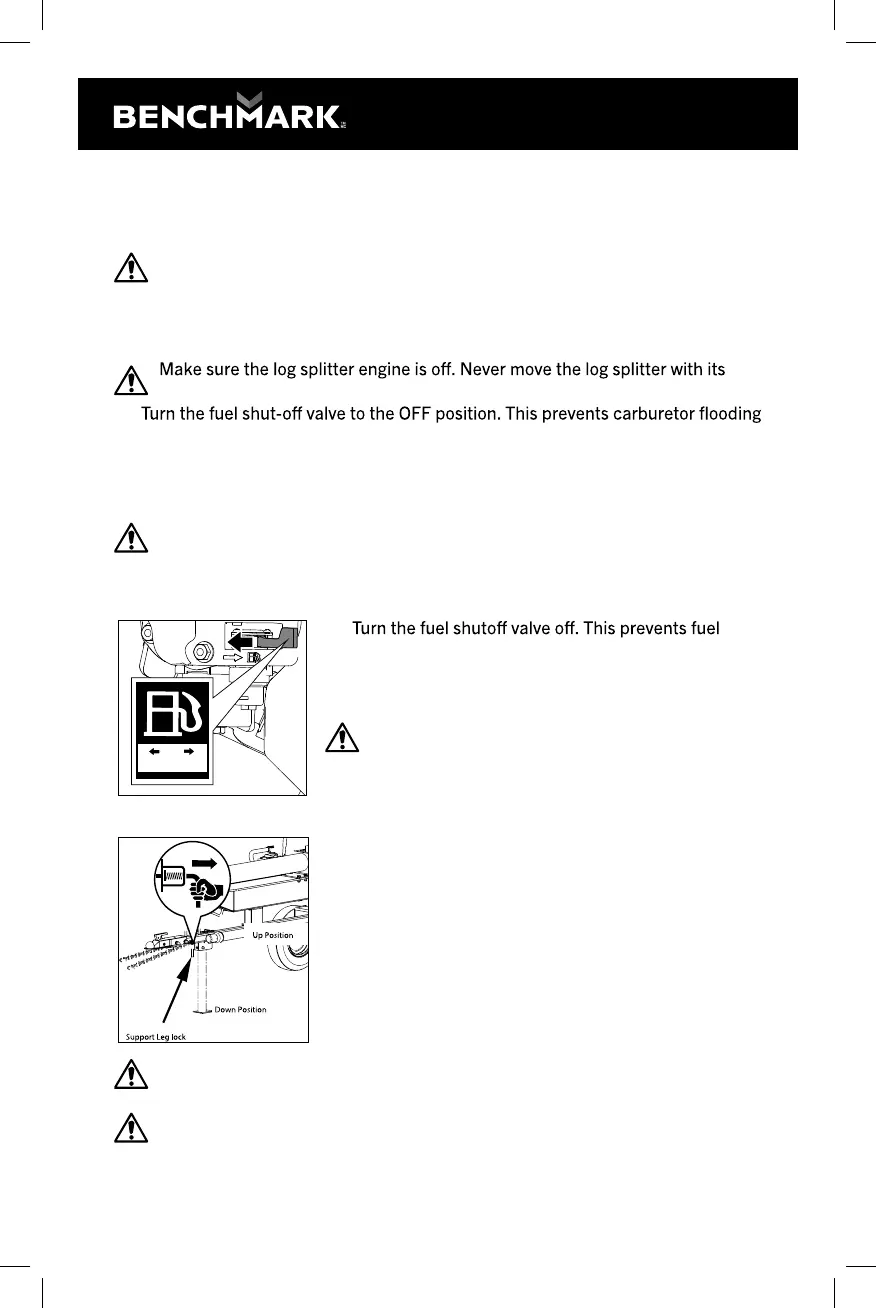 BENCHMARK

Make sure the log splitter engine is off. Never move the log splitter with its

Turn the fuel shut-off valve to the OFF position. This prevents carburetor flooding

Turn the fuel shutoff valve off. This prevents fuel

Up Position

Down Position

Support Leg lock