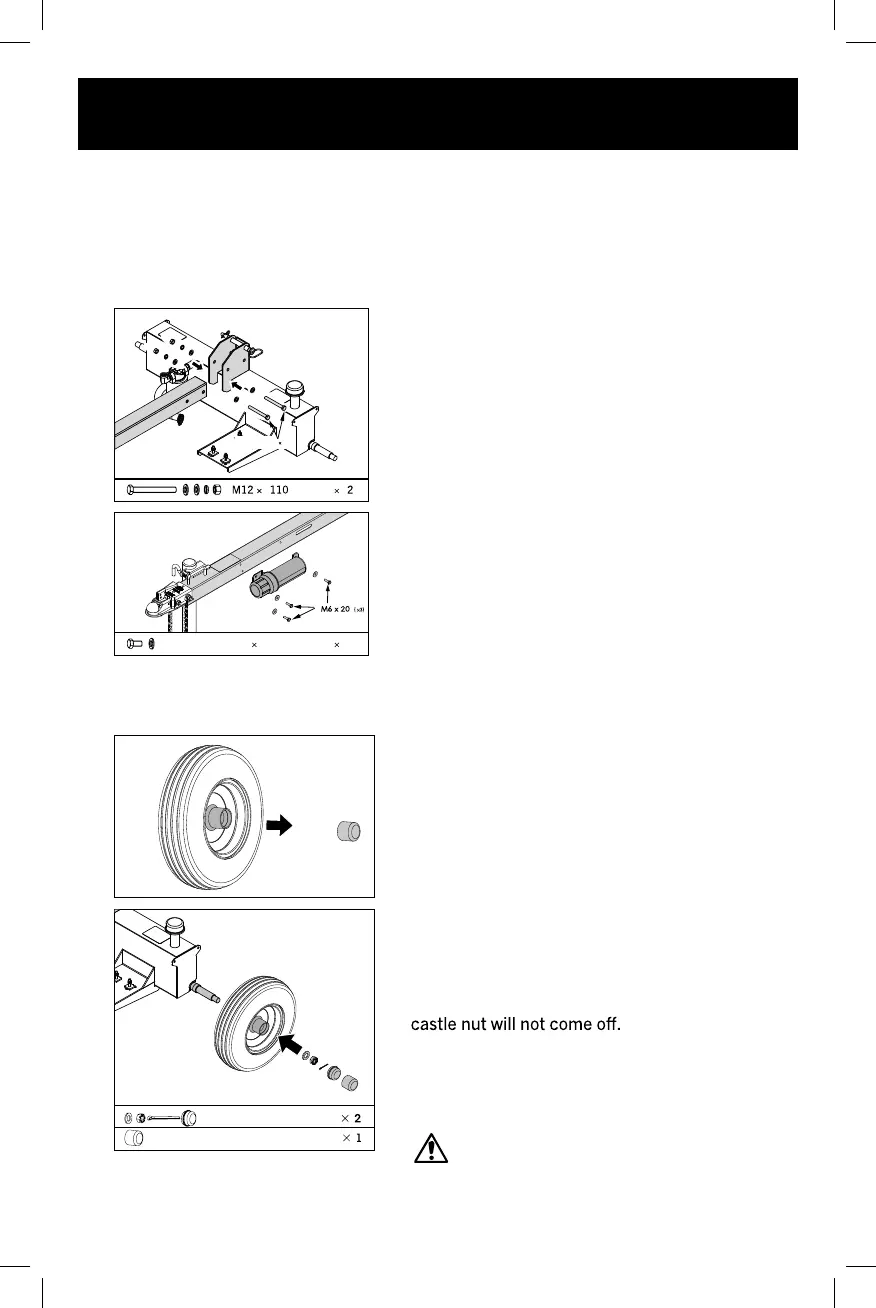 M12 × 110 × 2

M6 x 20 (x3)

× ×

castle nut will not come off.

× 2
× 1