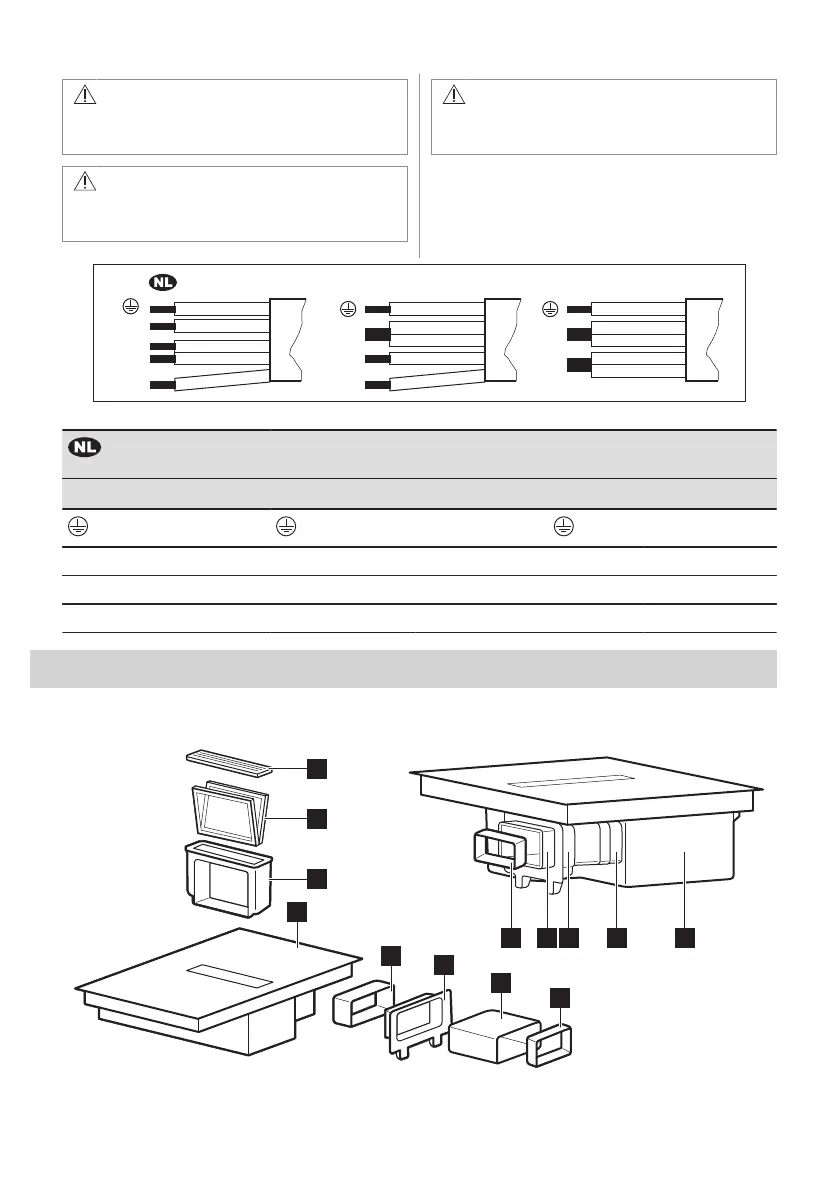 NL

NL