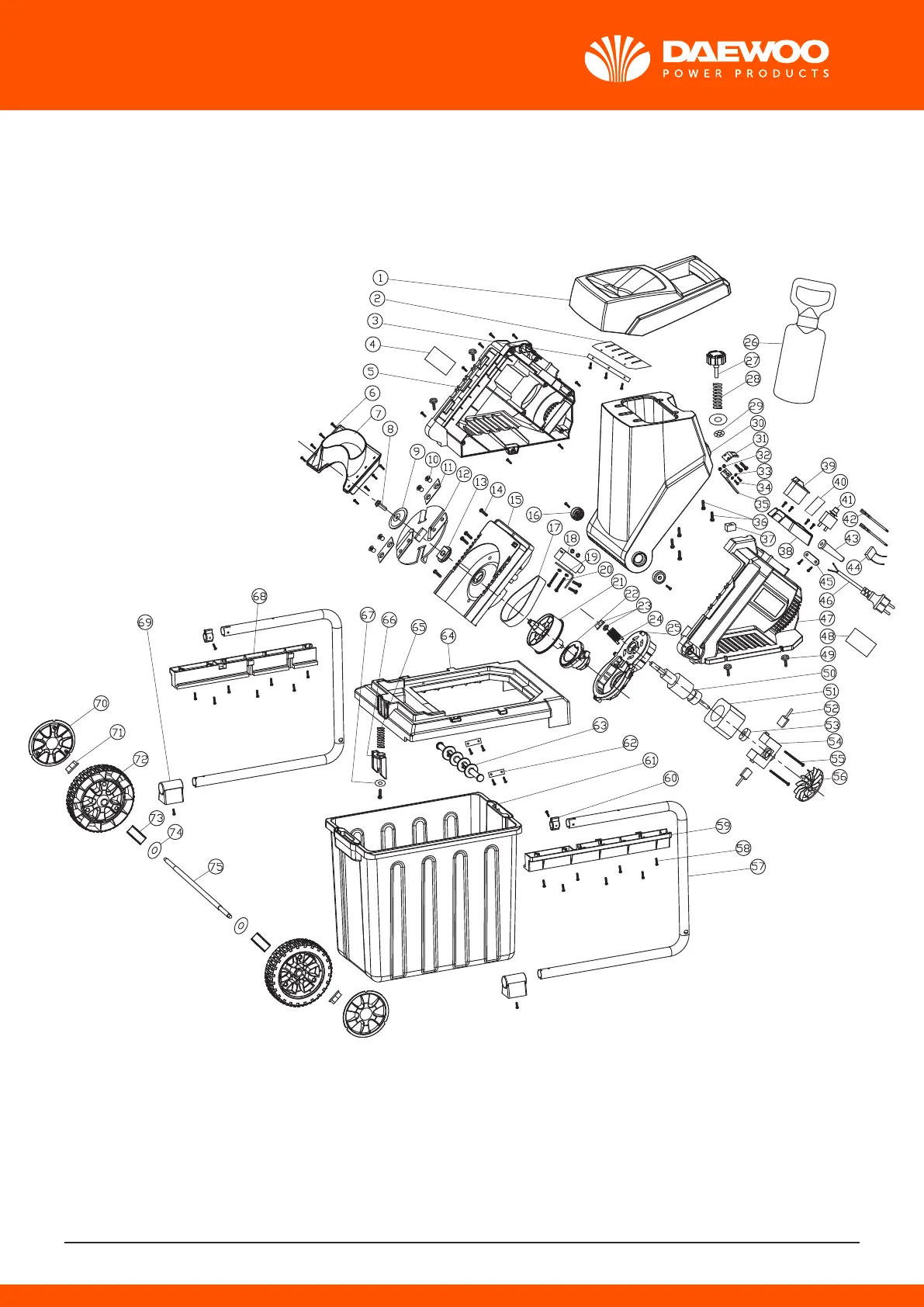 DAEWOO
POWER PRODUCTS

1
2
3
4
5
6
7
8
9
10
11
12
13
14
15
16
17
18
19
20
21
22
23
24
25
26
27
28
29
30
31
32
33
34
35
36
37
38
39
40
41
42
43
44
45
46
47
48
49
50
51
52
53
54
55
56
57
58
59
60
61
62
63
64
65
66
67
68
69
70
71
72
73
74
75