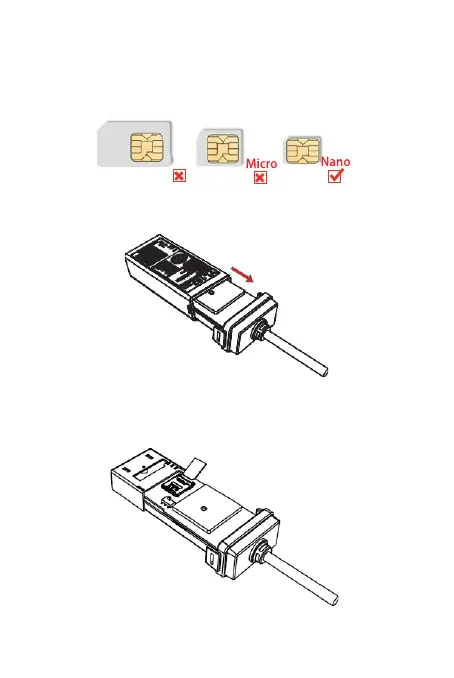 Micro

Nano