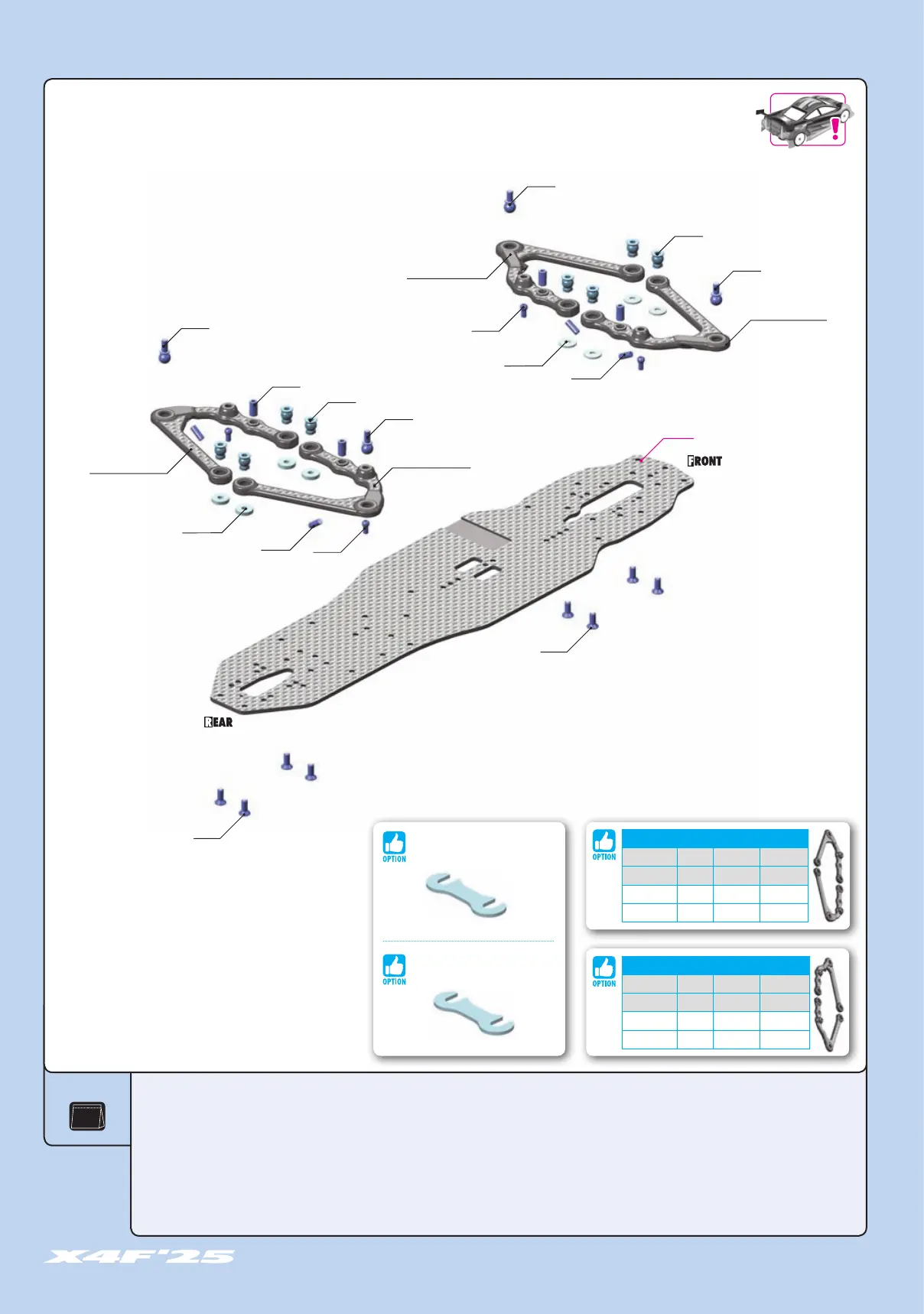 FRONT

REAR

OPTION

OPTION

OPTION

OPTION

X4F'25