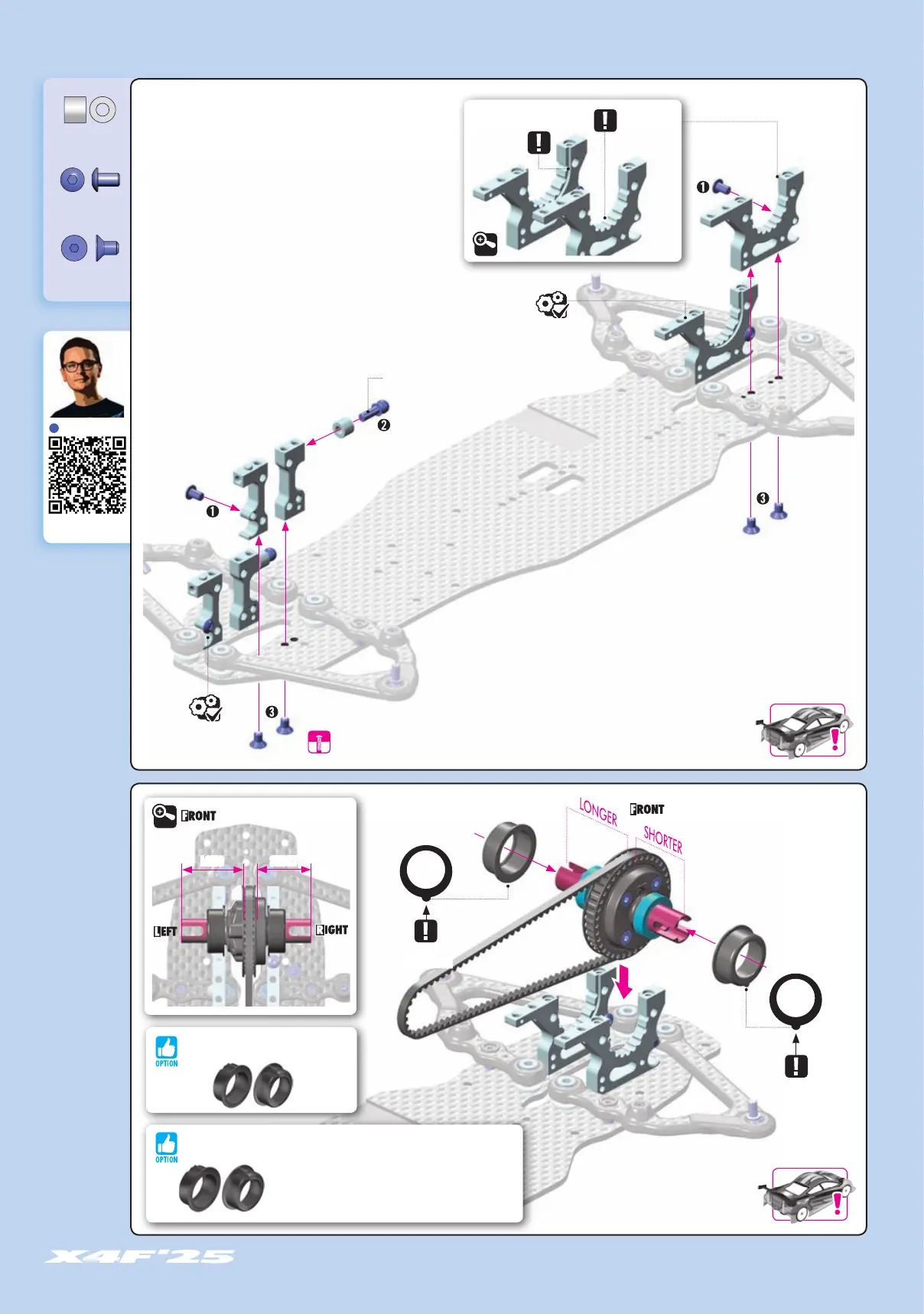 ❶

❷

❶

❸

❸

FRONT

LEFT

RIGHT

OPTION

OPTION

LONGER

FRONT

SHORTER

X4F'25