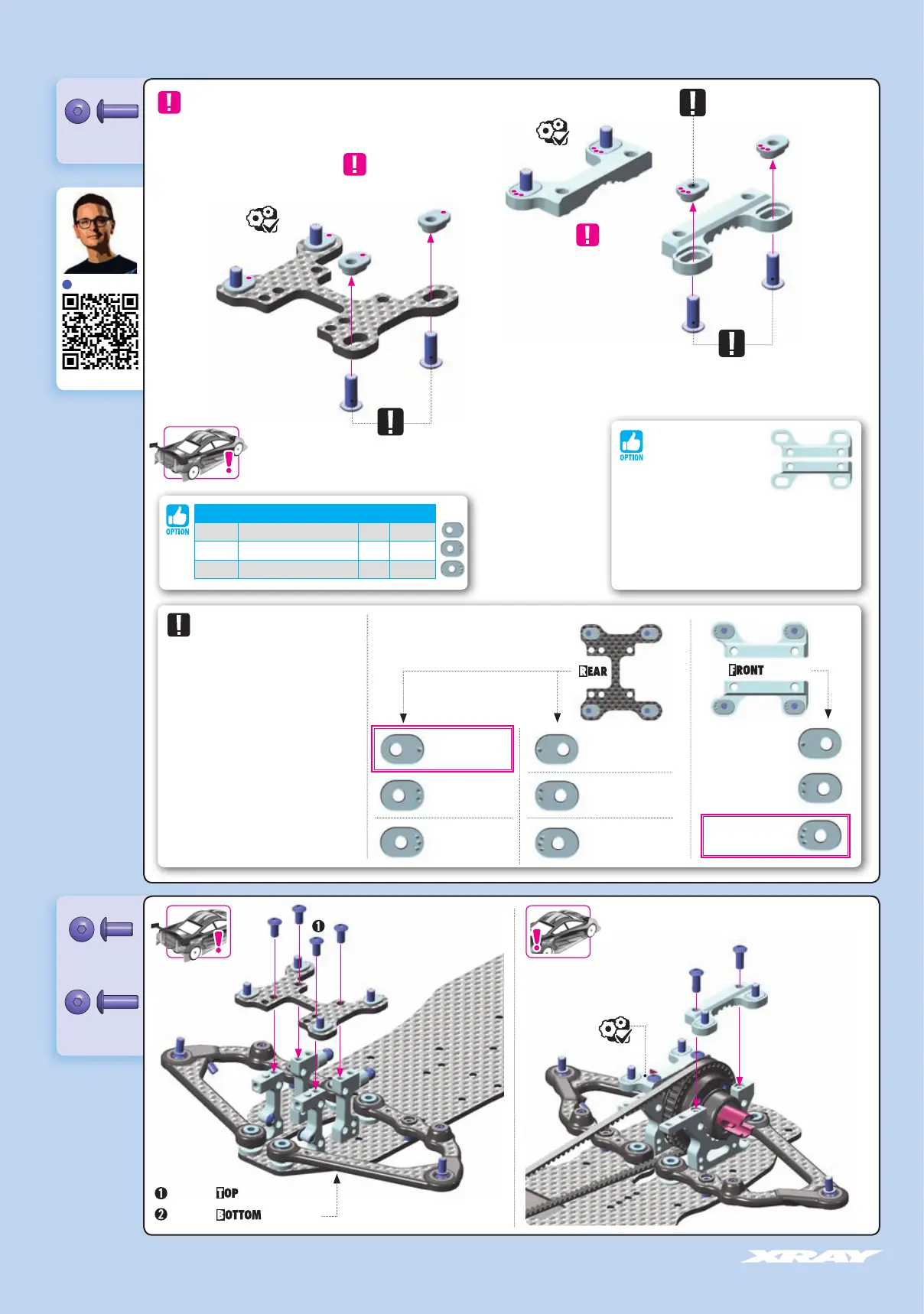 OPTION

OPTION

REAR

FRONT

❶

❶ TOP
❷ BOTTOM

XRAY