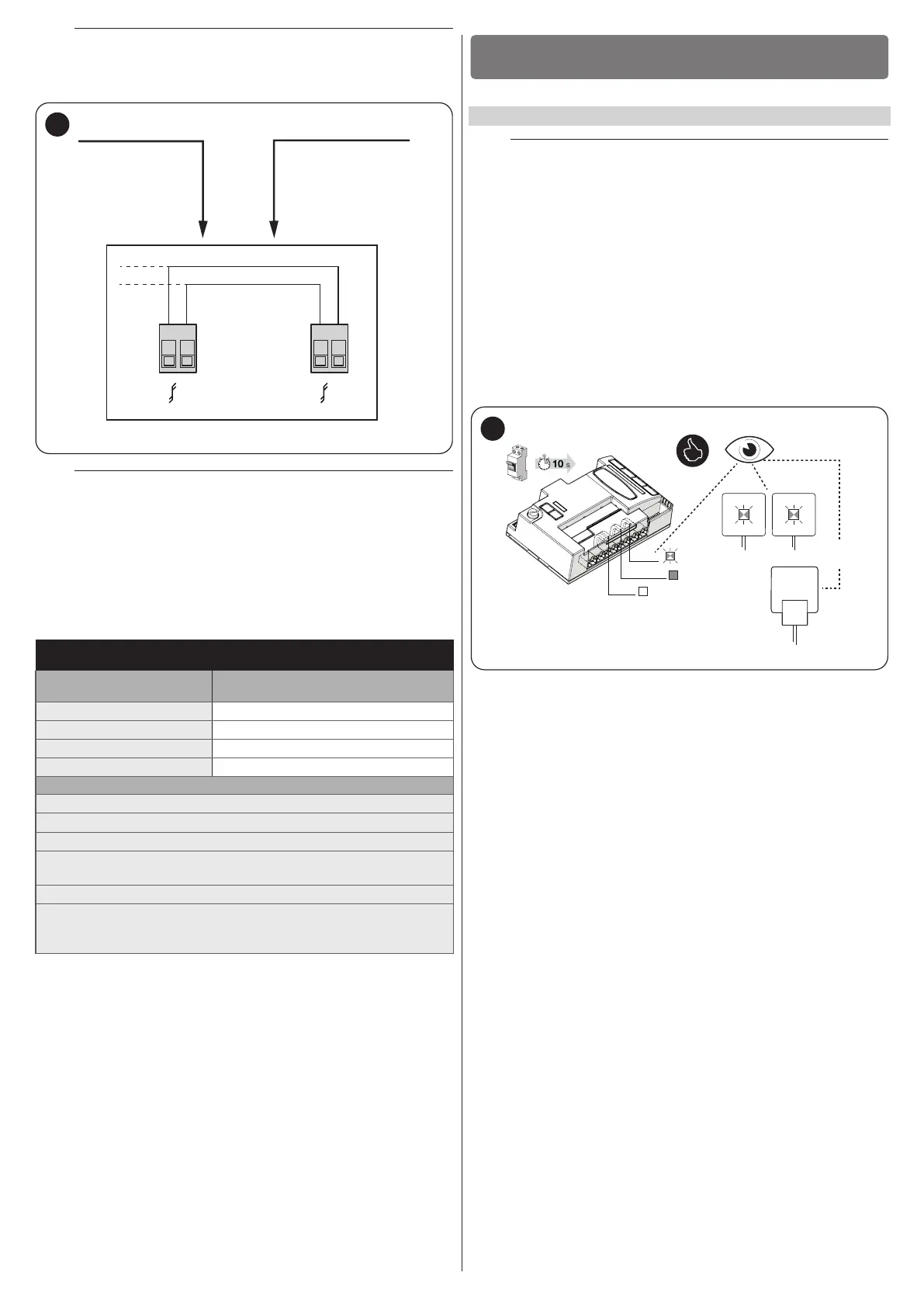 10 s