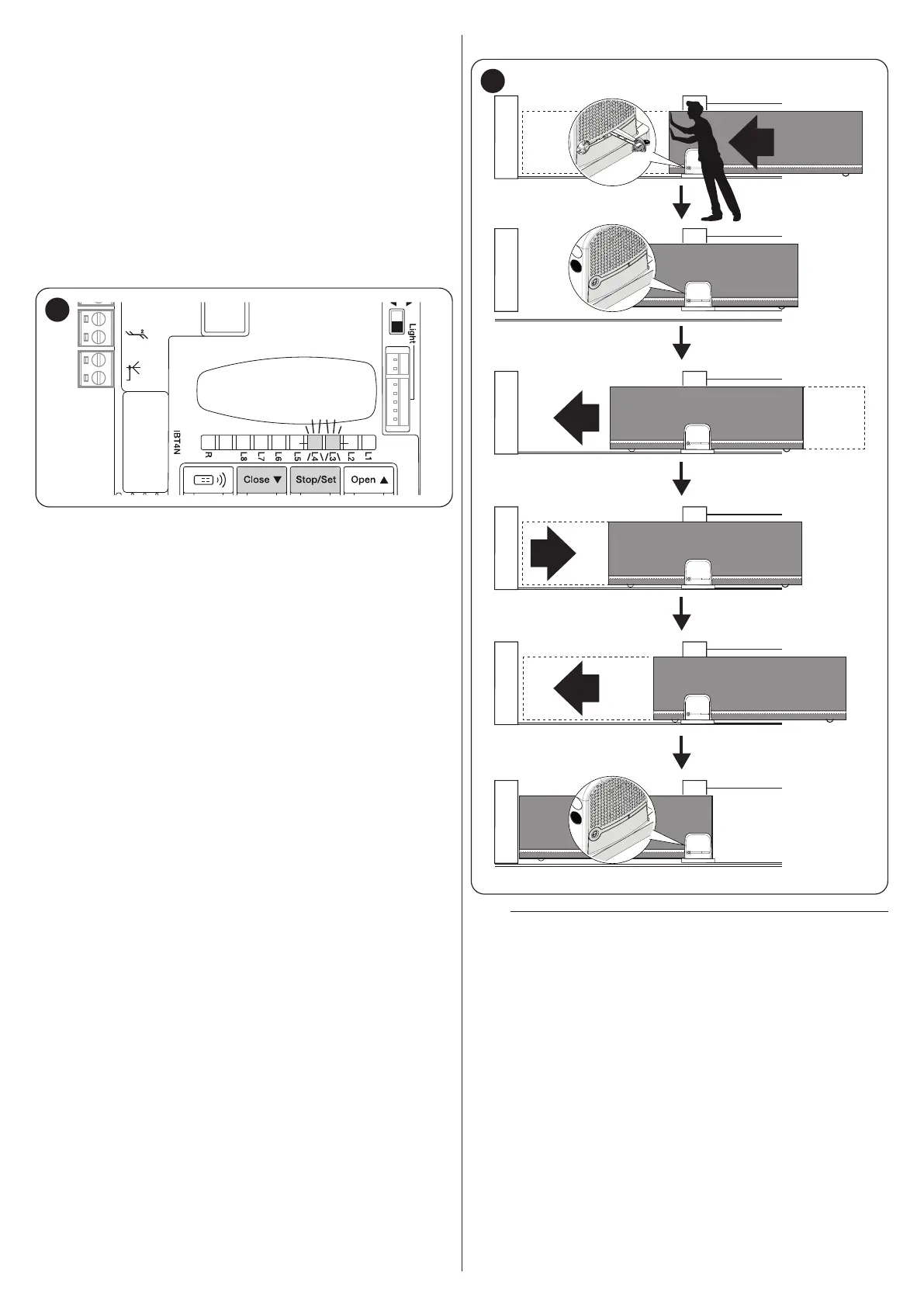 Light

IBT4N

R L8 L7 L6 L5 L4 L3 L2 L1

Close ▼ Stop/Set Open ▲