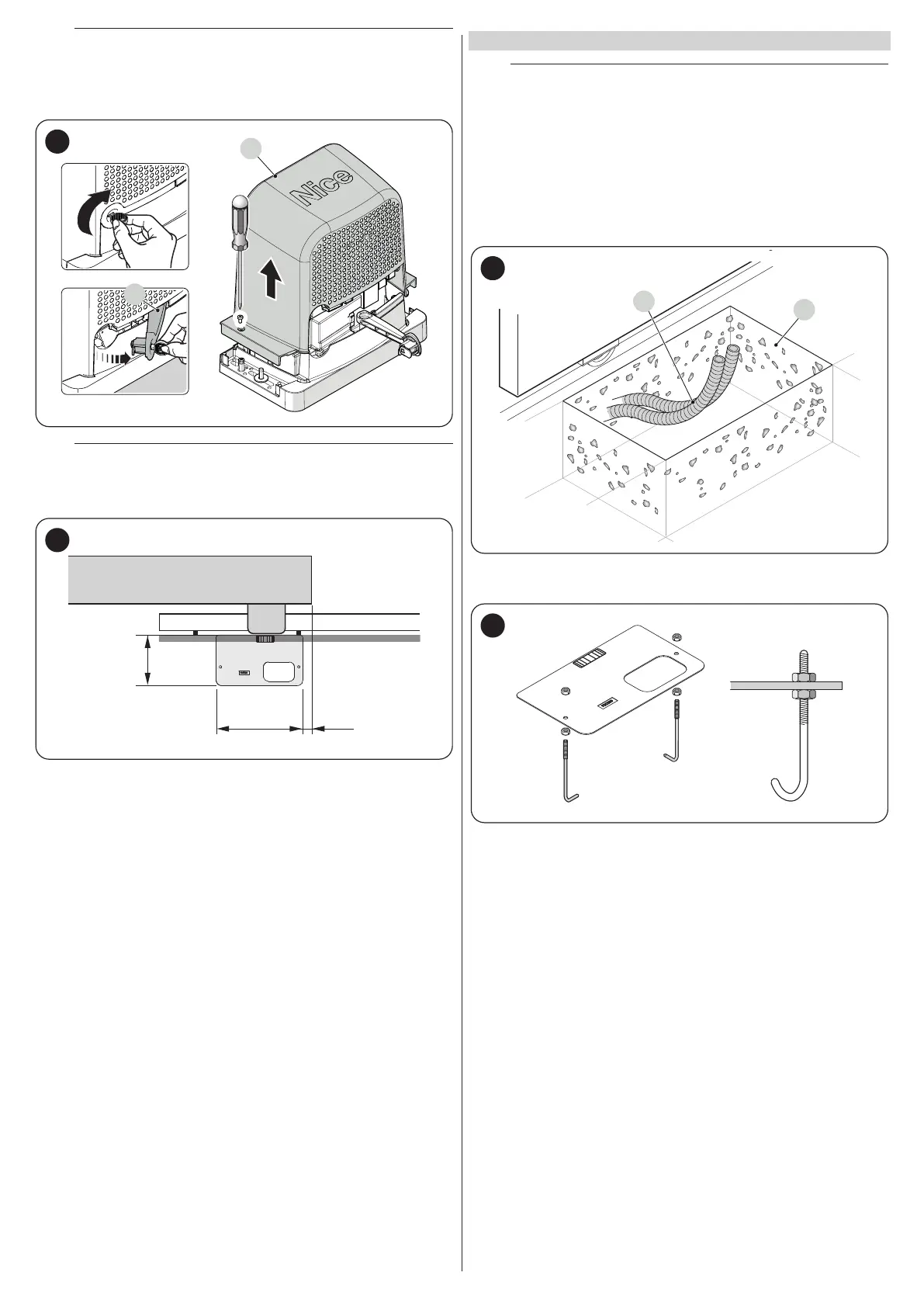 Nice