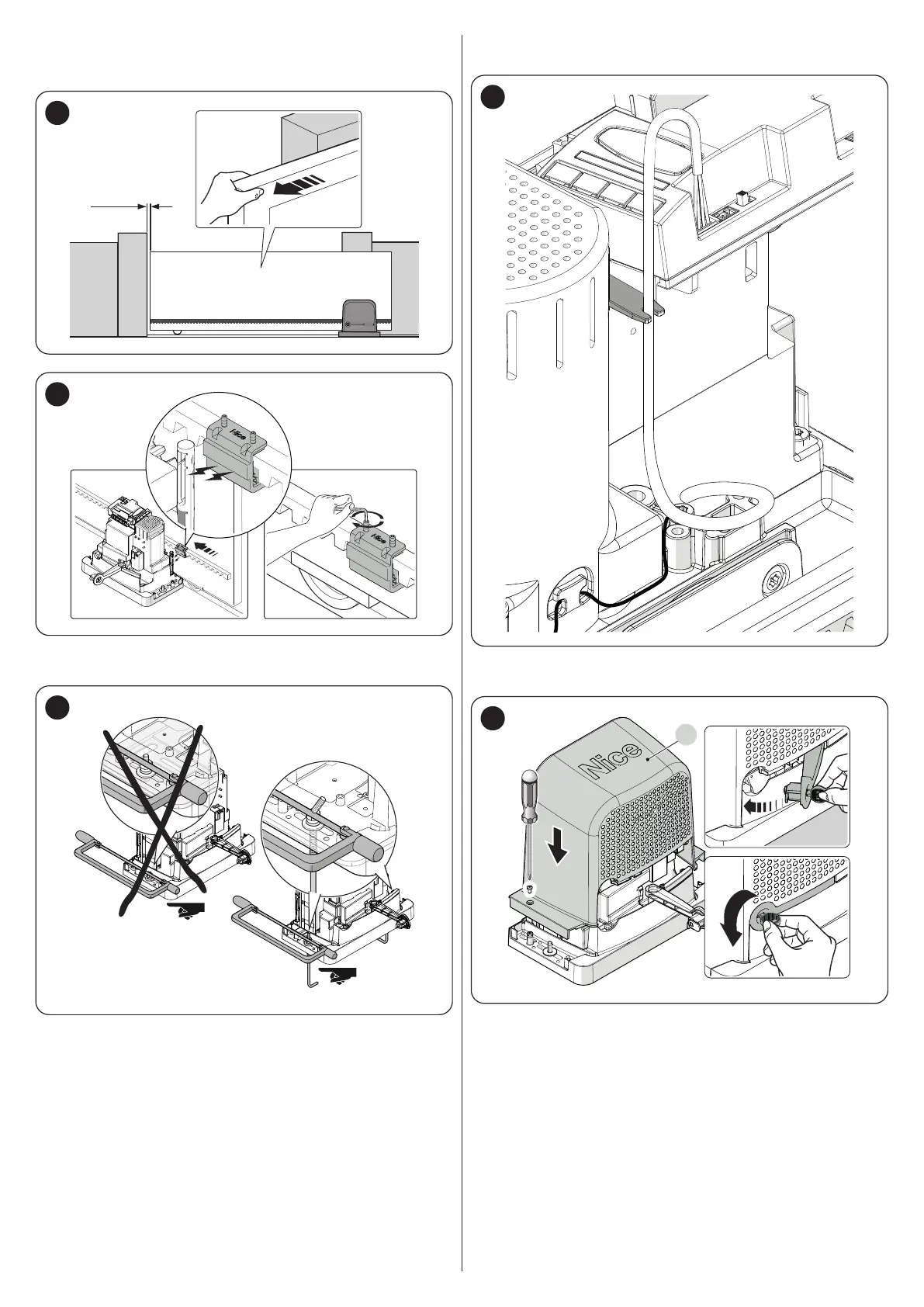 Nice

Nice

Nice