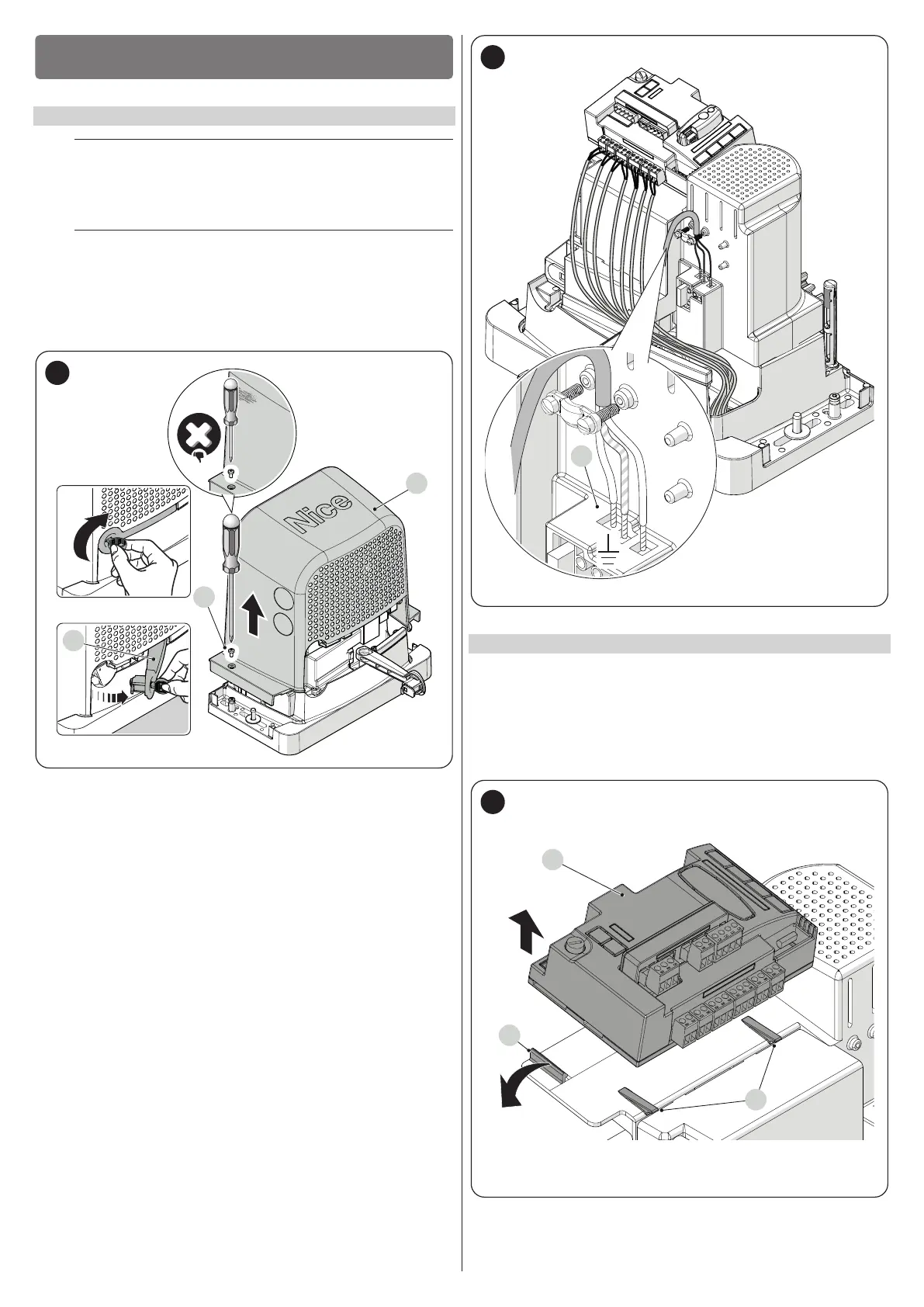 Nice