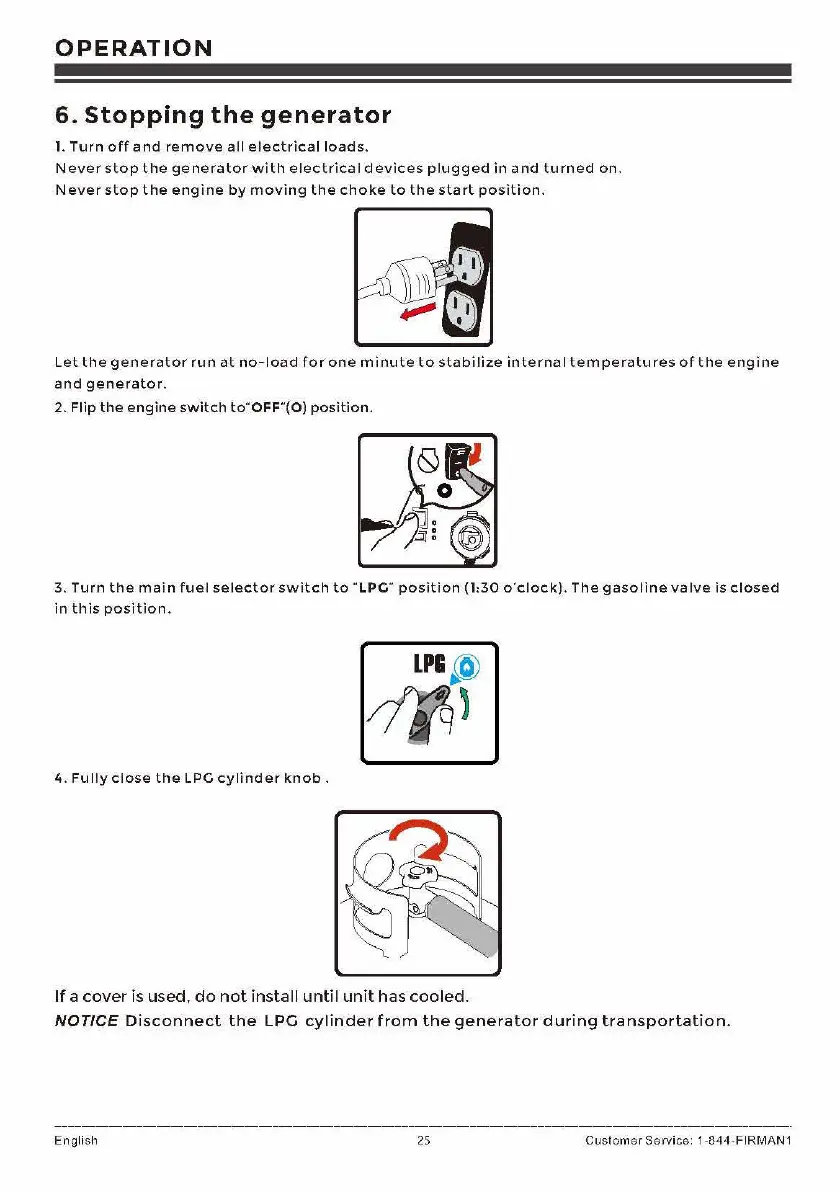 OPERATION

6. Stopping the generator

1. Turn off and remove all electrical loads.
Never stop the generator with electrical devices plugged in and turned on.
Never stop the engine by moving the choke to the start position.

Let the generator run at no-load for one minute to stabilize internal temperatures of the engine and generator.
2. Flip the engine switch to"OFF"(O) position.

3. Turn the main fuel selector switch to "LPG" position (1:30 o'clock). The gasoline valve is closed in this position.

LPG

4. Fully close the LPG cylinder knob .

If a cover is used, do not install until unit has cooled.
NOTICE Disconnect the LPG cylinder from the generator during transportation.

English 25 Customer Service: 1-844-FIRMAN1