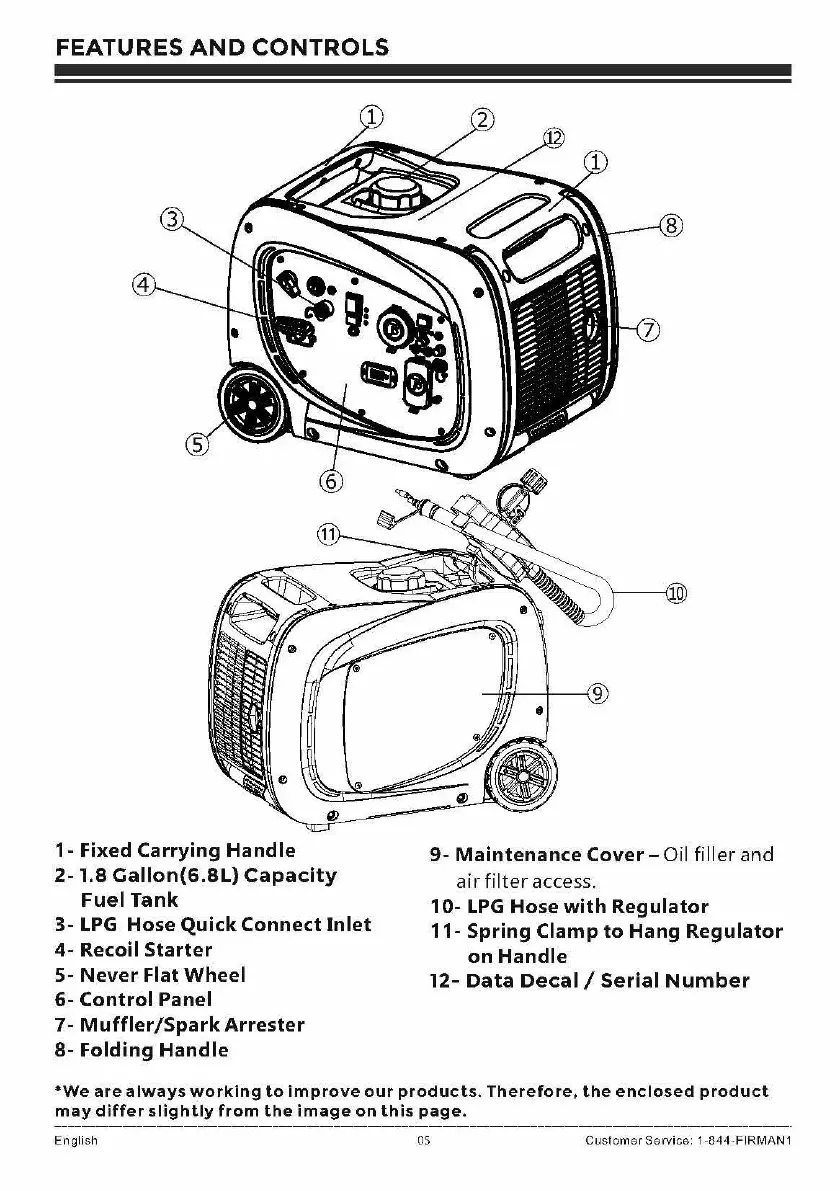 FEATURES AND CONTROLS

①
②
⑫
①
③
⑧
④
⑦
⑤
⑥
⑪
⑩
⑨

1- Fixed Carrying Handle
2- 1.8 Gallon(6.8L) Capacity Fuel Tank
3- LPG Hose Quick Connect Inlet
4- Recoil Starter
5- Never Flat Wheel
6- Control Panel
7- Muffler/Spark Arrester
8- Folding Handle

9- Maintenance Cover – Oil filler and air filter access.
10- LPG Hose with Regulator
11- Spring Clamp to Hang Regulator on Handle
12- Data Decal / Serial Number

*We are always working to improve our products. Therefore, the enclosed product may differ slightly from the image on this page.

English 05 Customer Service: 1-844-FIRMAN1