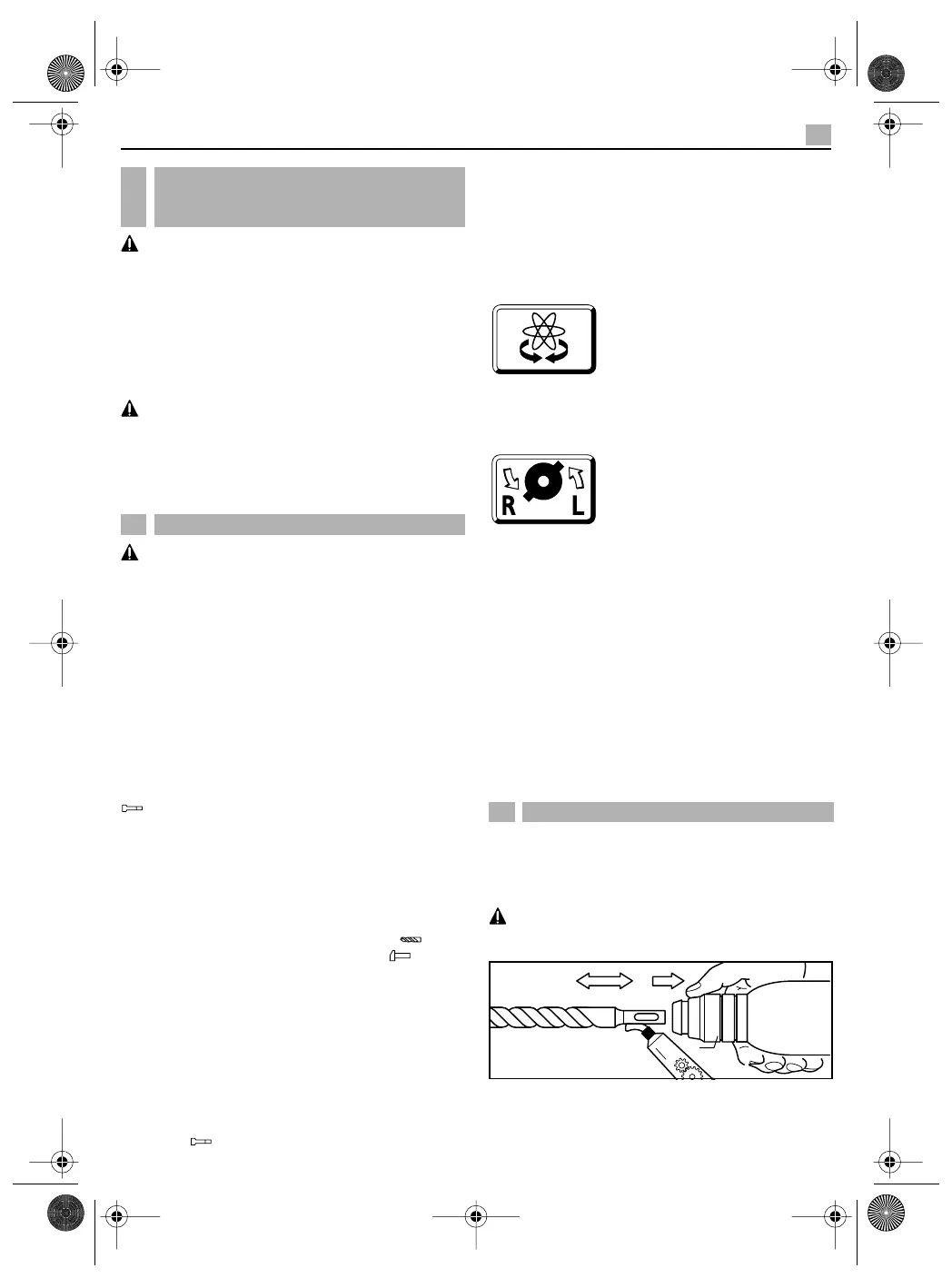 R L