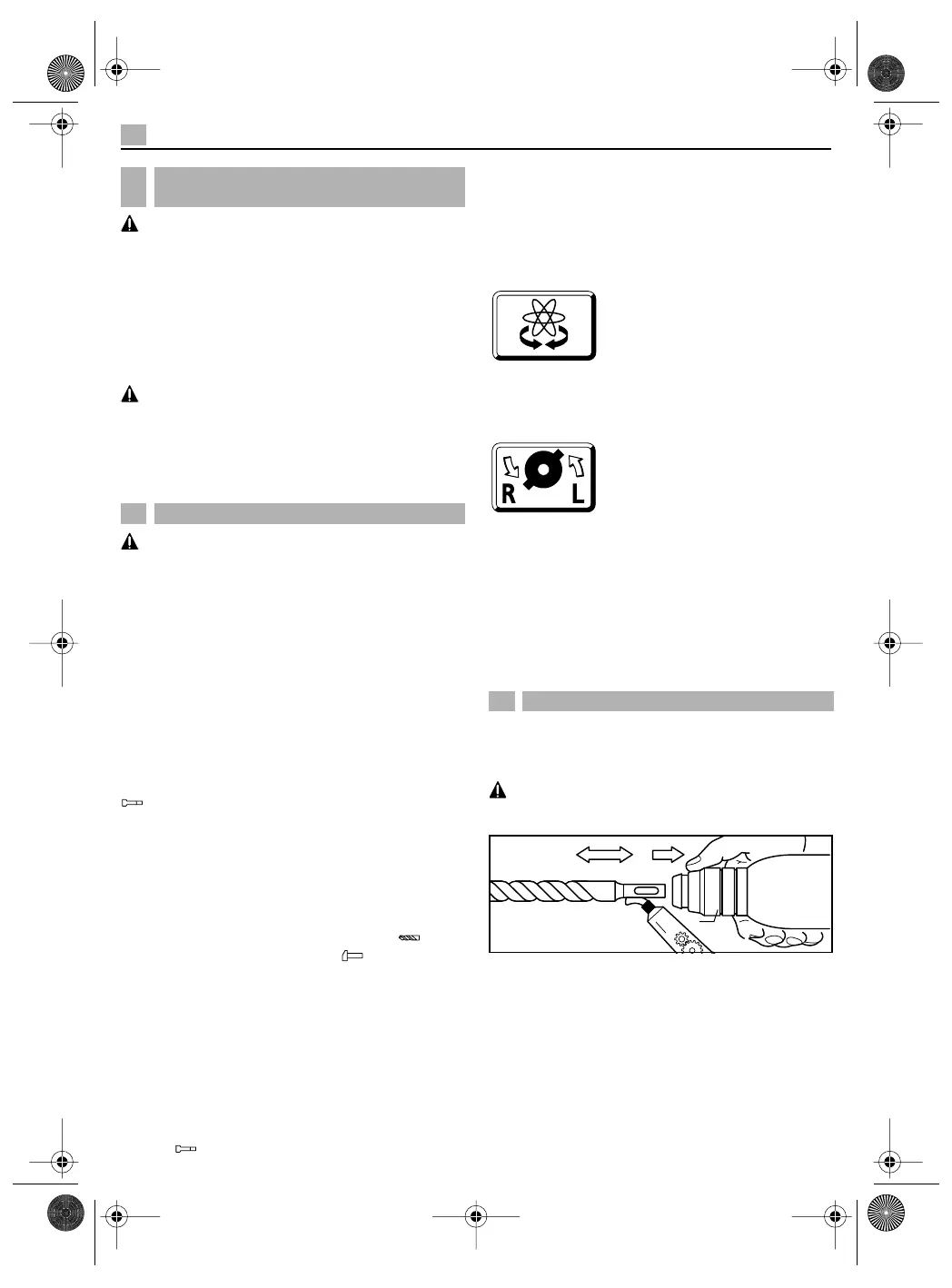 R L