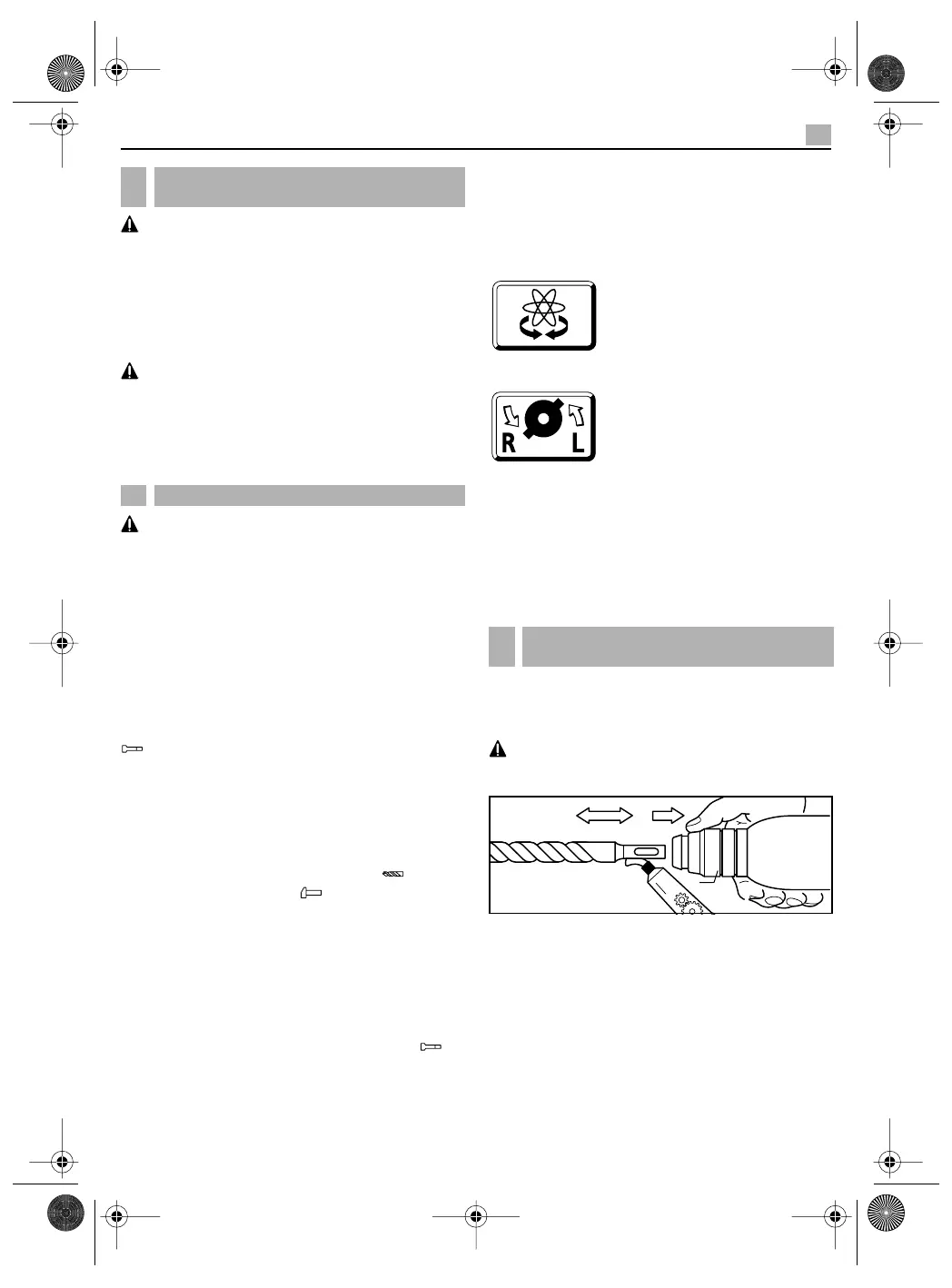 R L