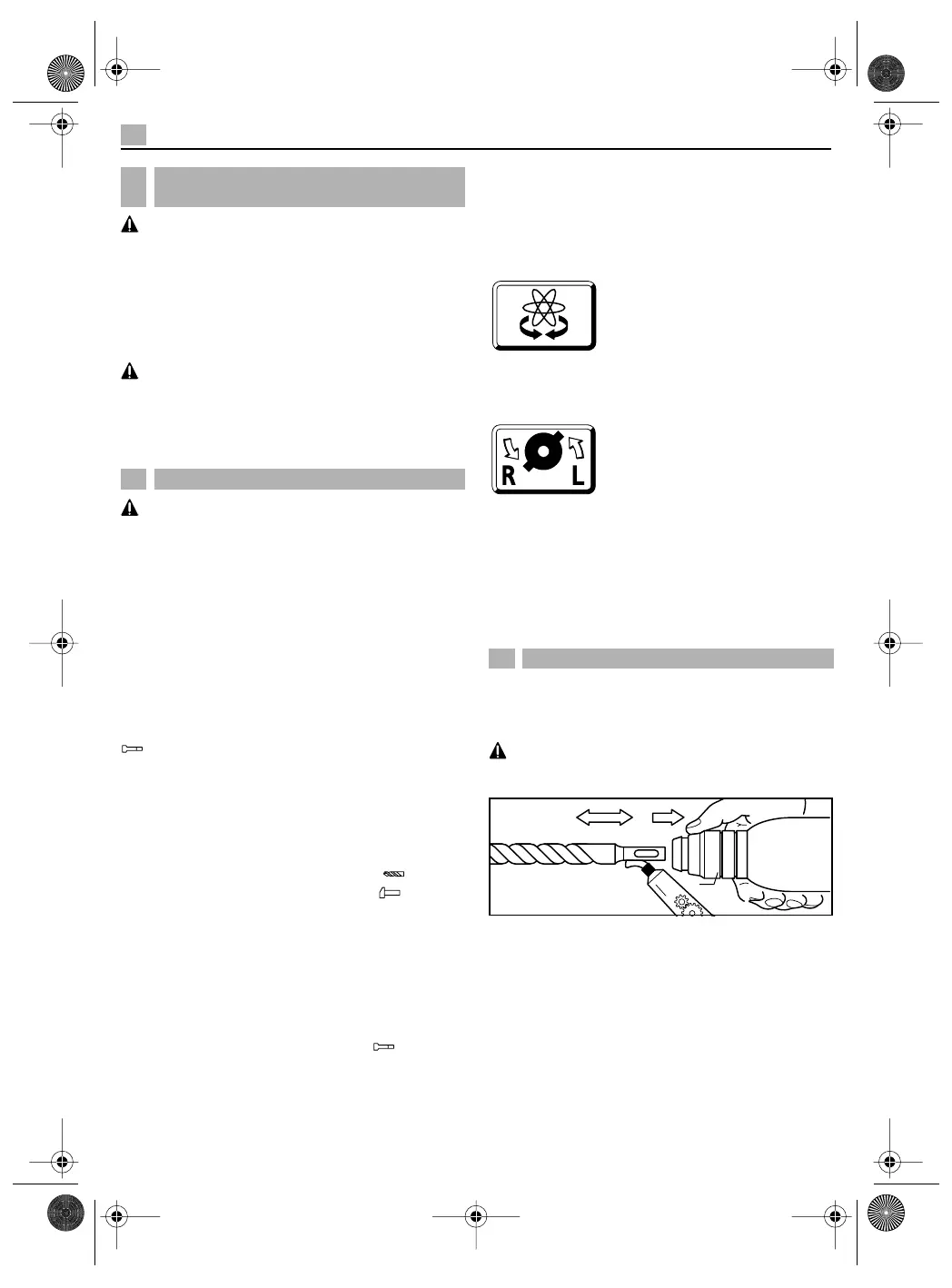 R L