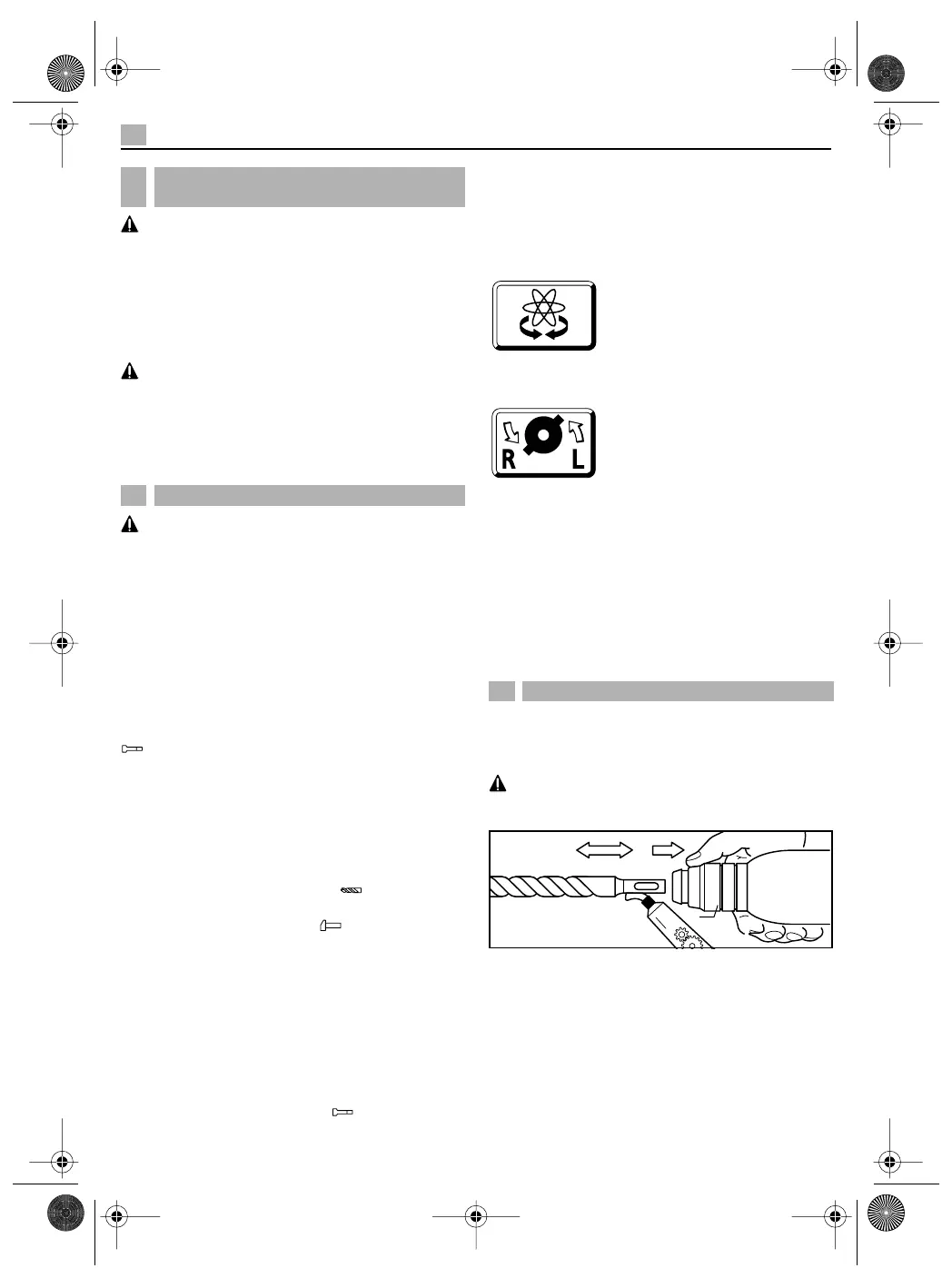 R
L