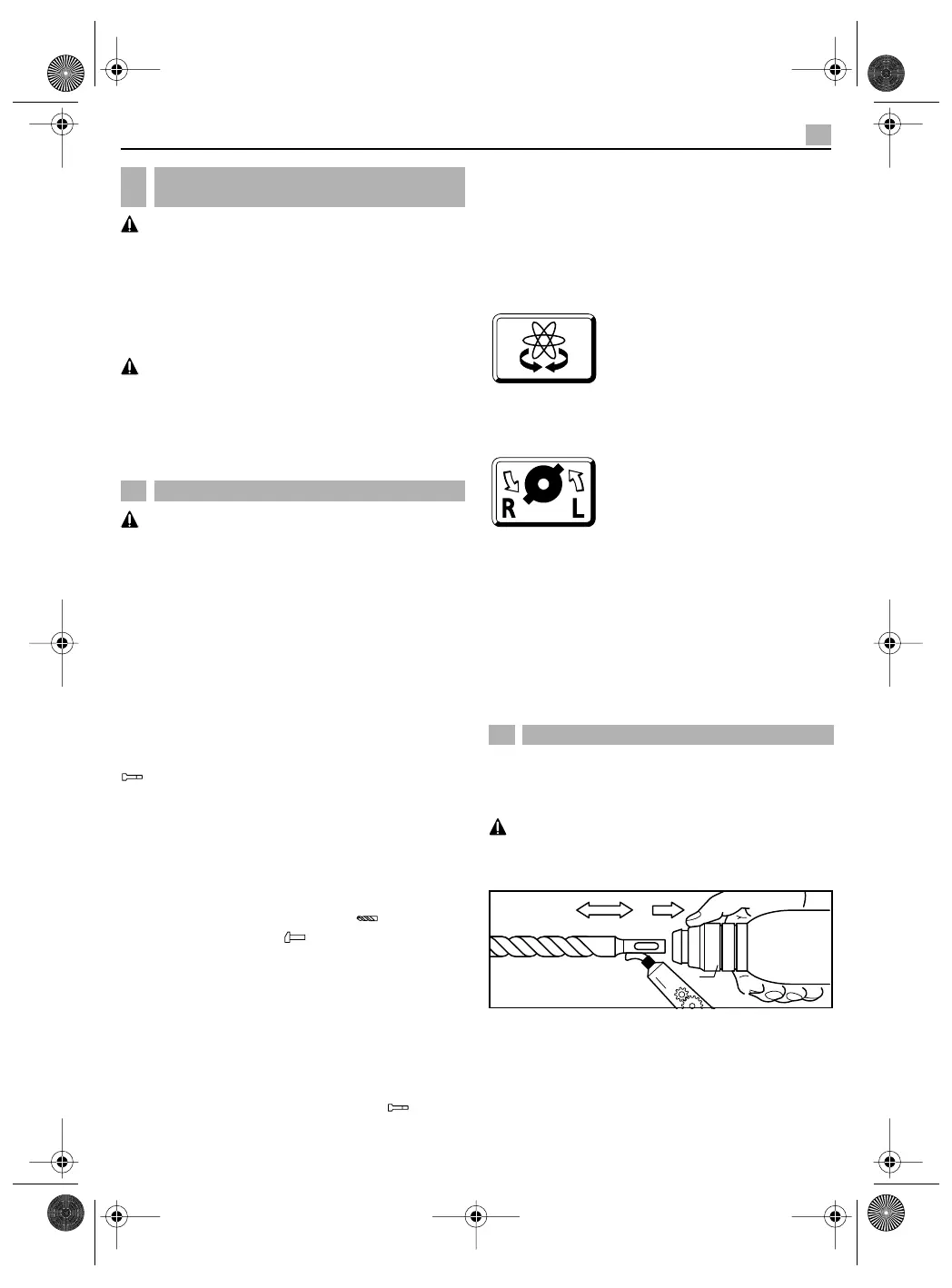 R

L