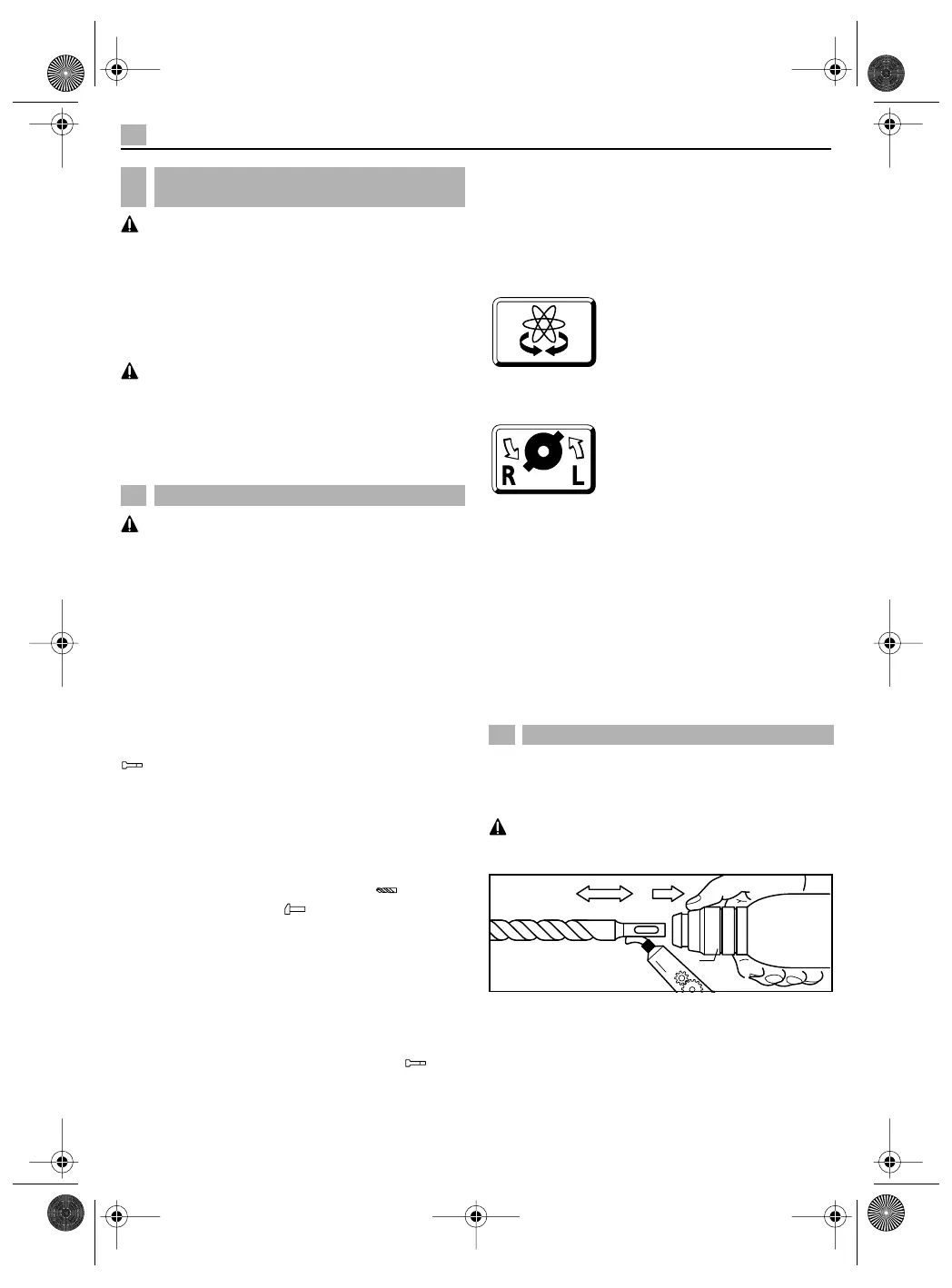 R L