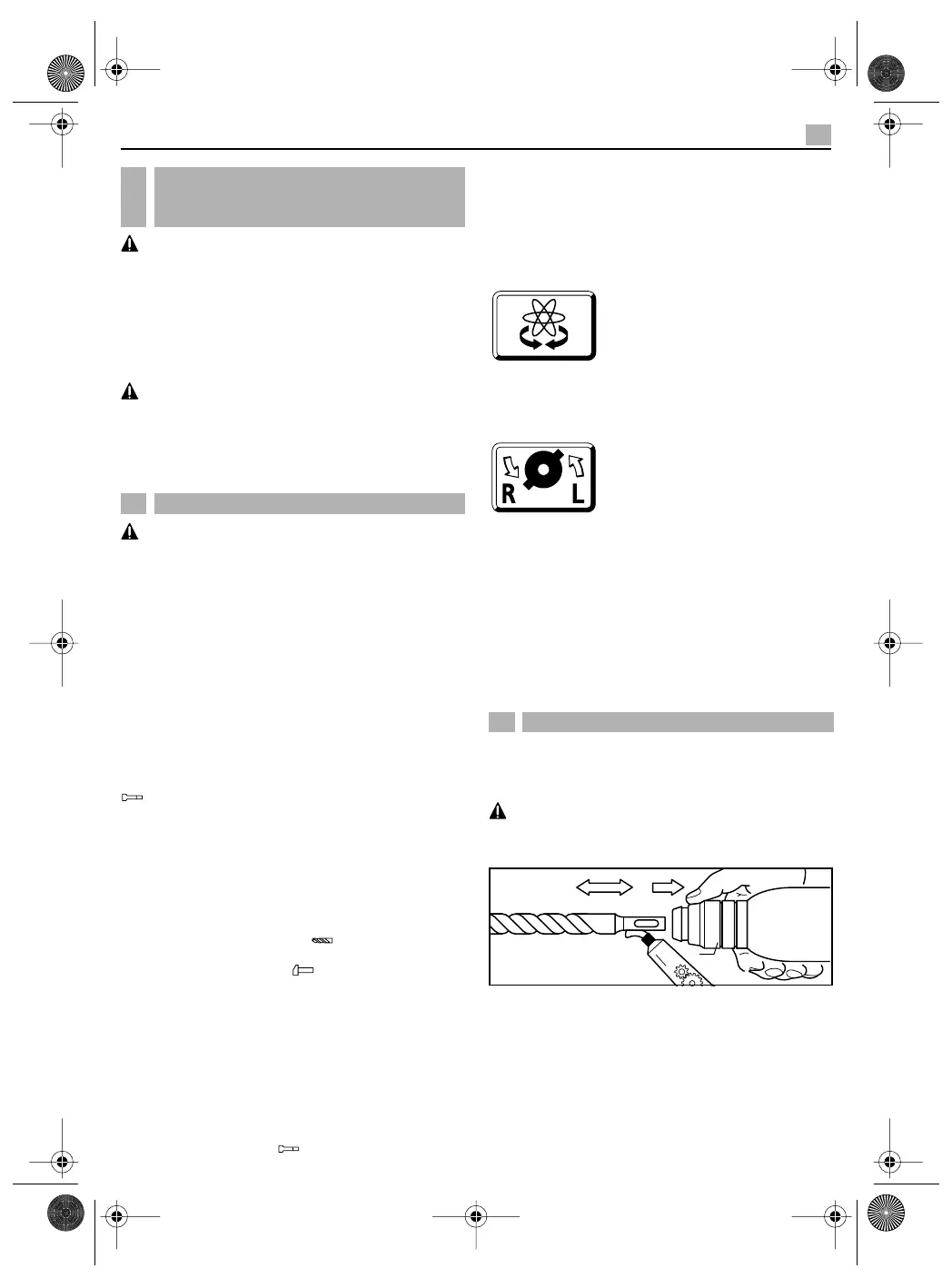 R

L