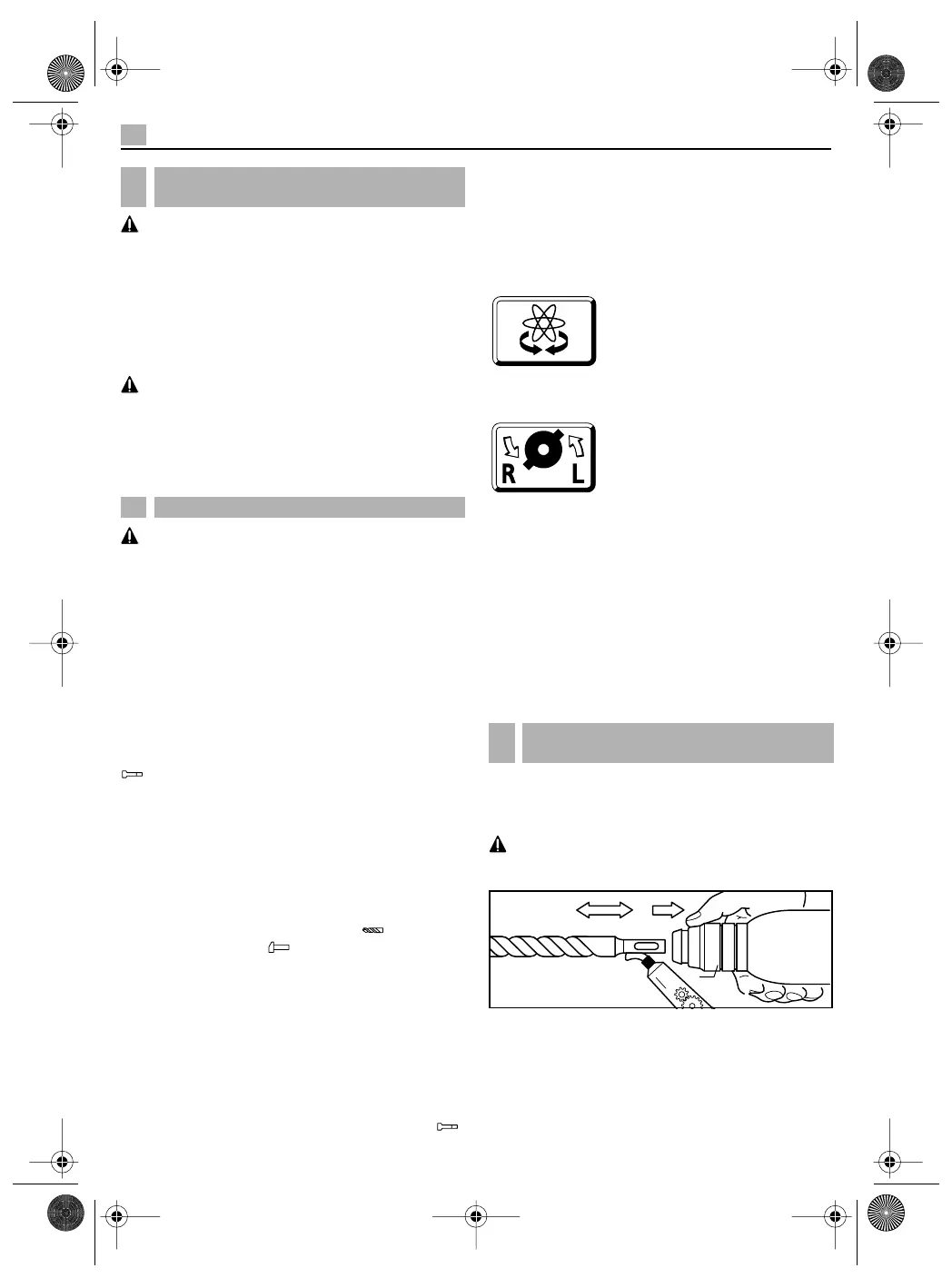 R

L