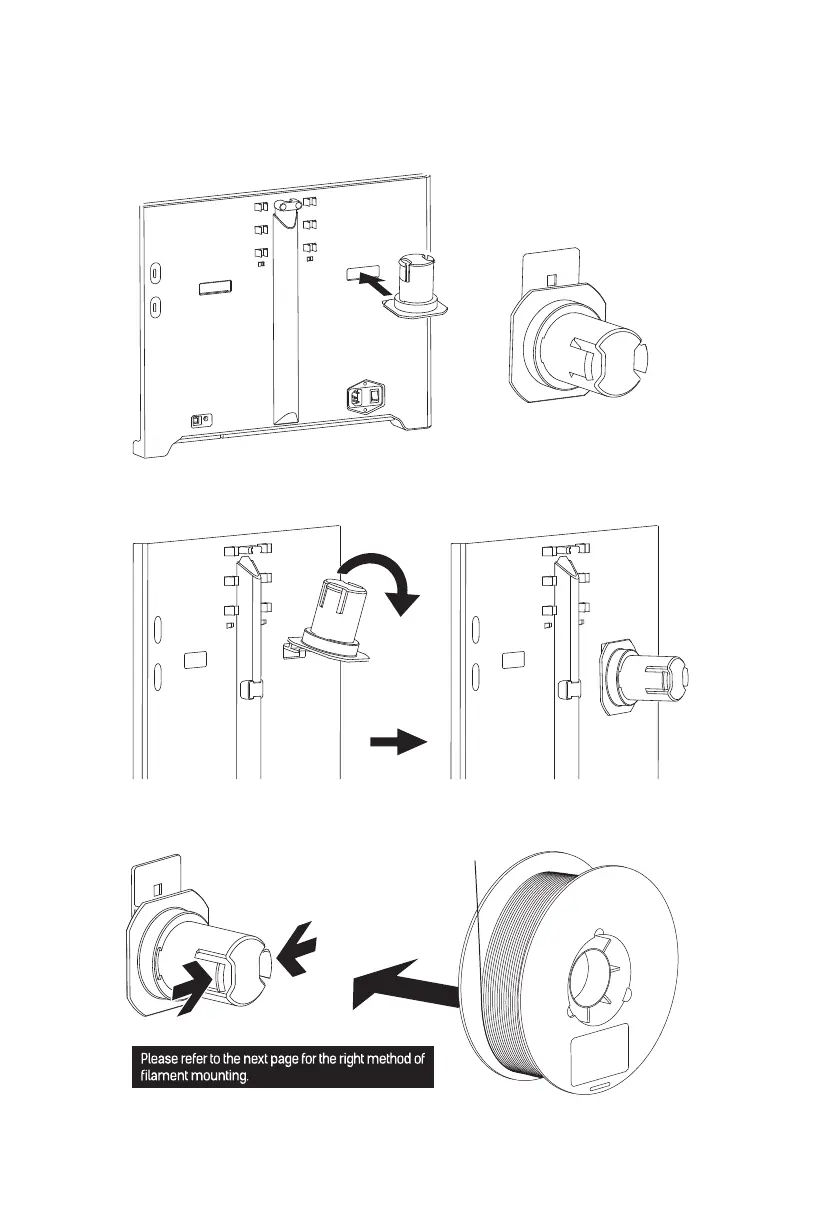 Please refer to the next page for the right method of filament mounting.