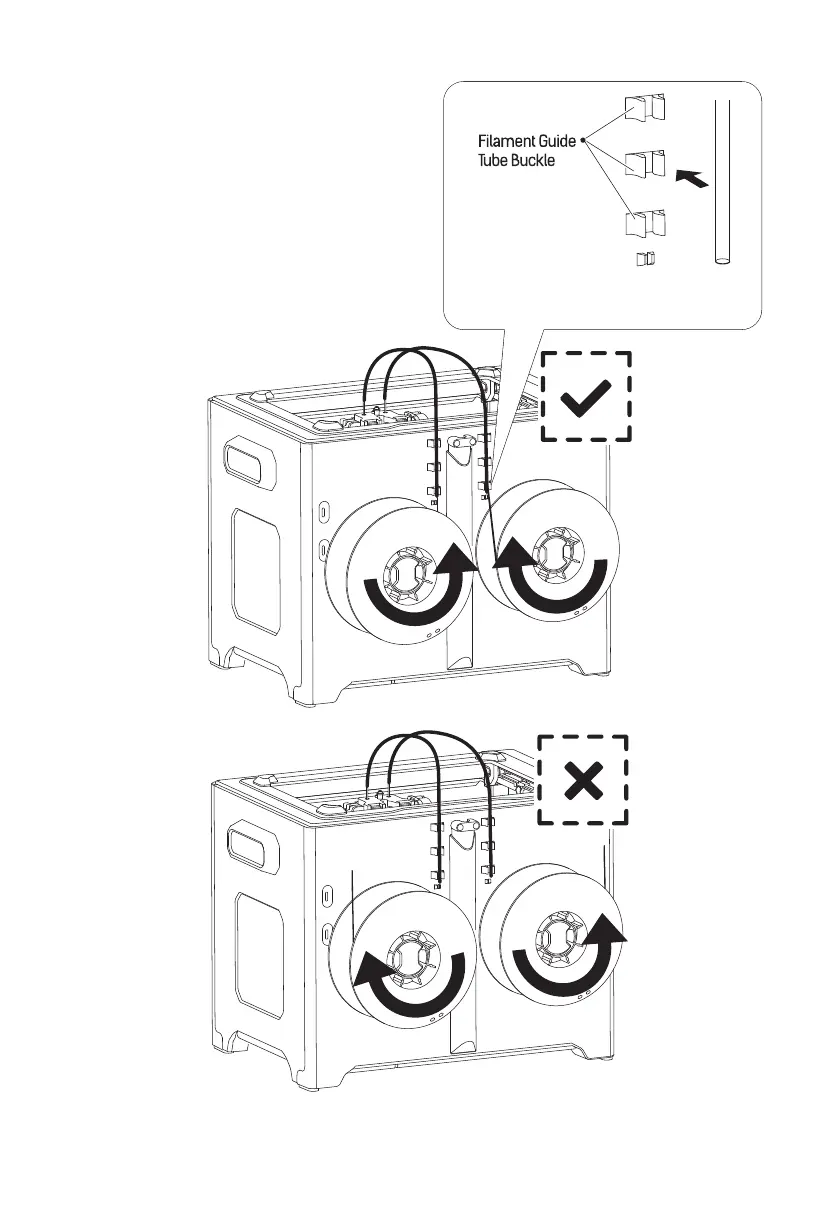 Filament Guide Tube Buckle