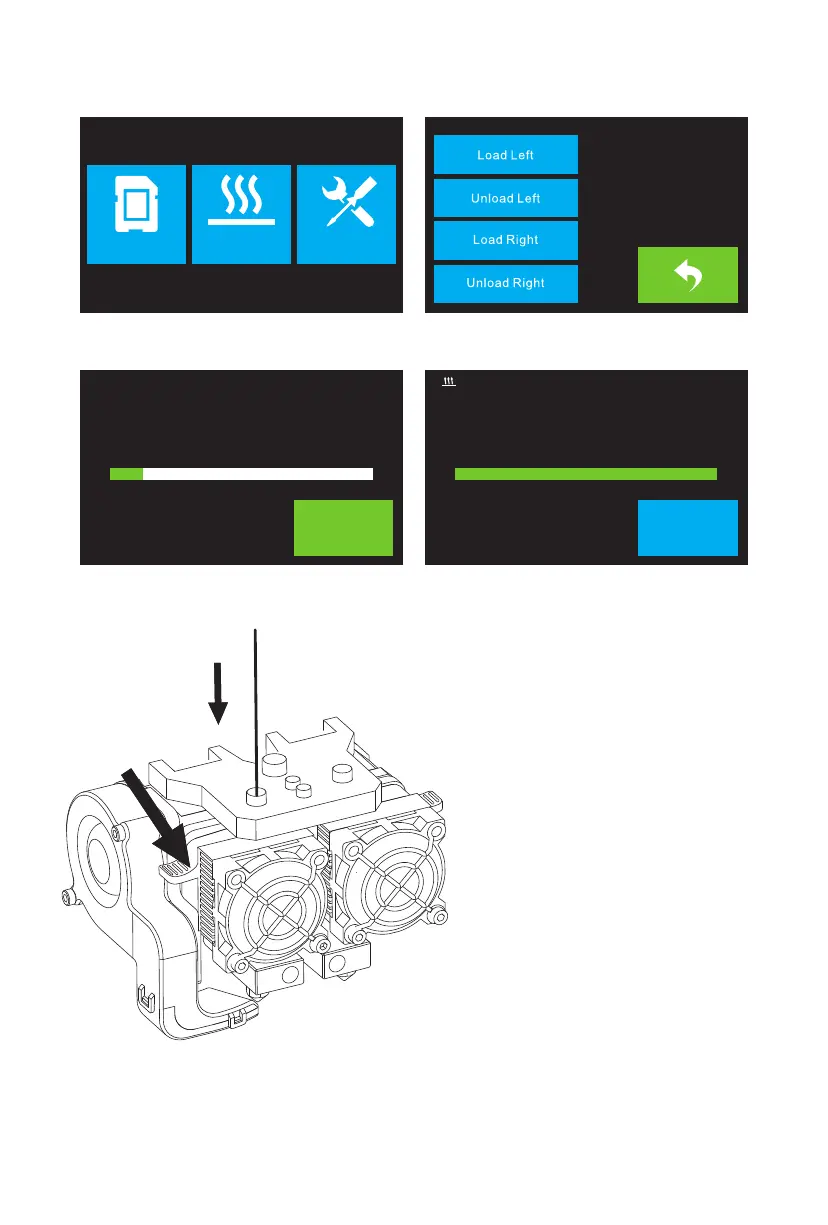 Load Left

Unload Left

Load Right

Unload Right