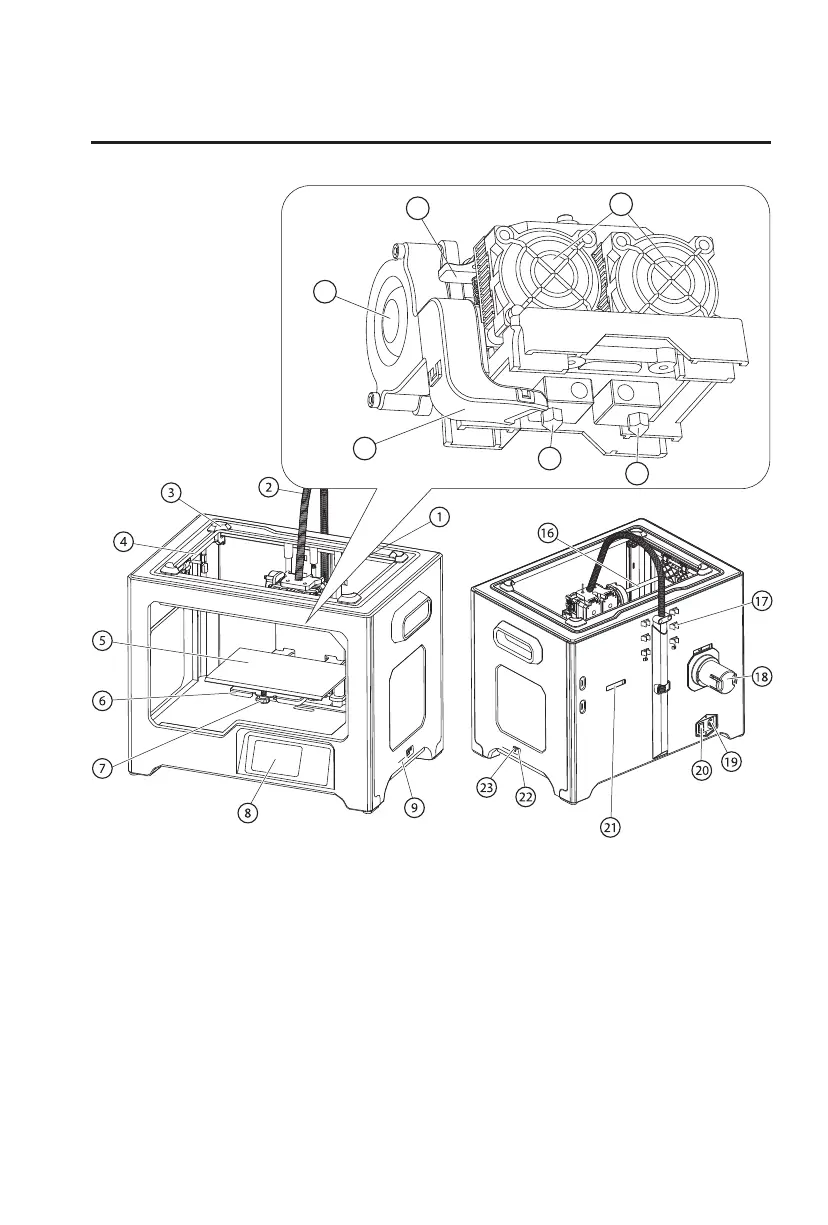 3
2
1
4
5
6
7
8
9
16
17
18
19
20
21
22
23