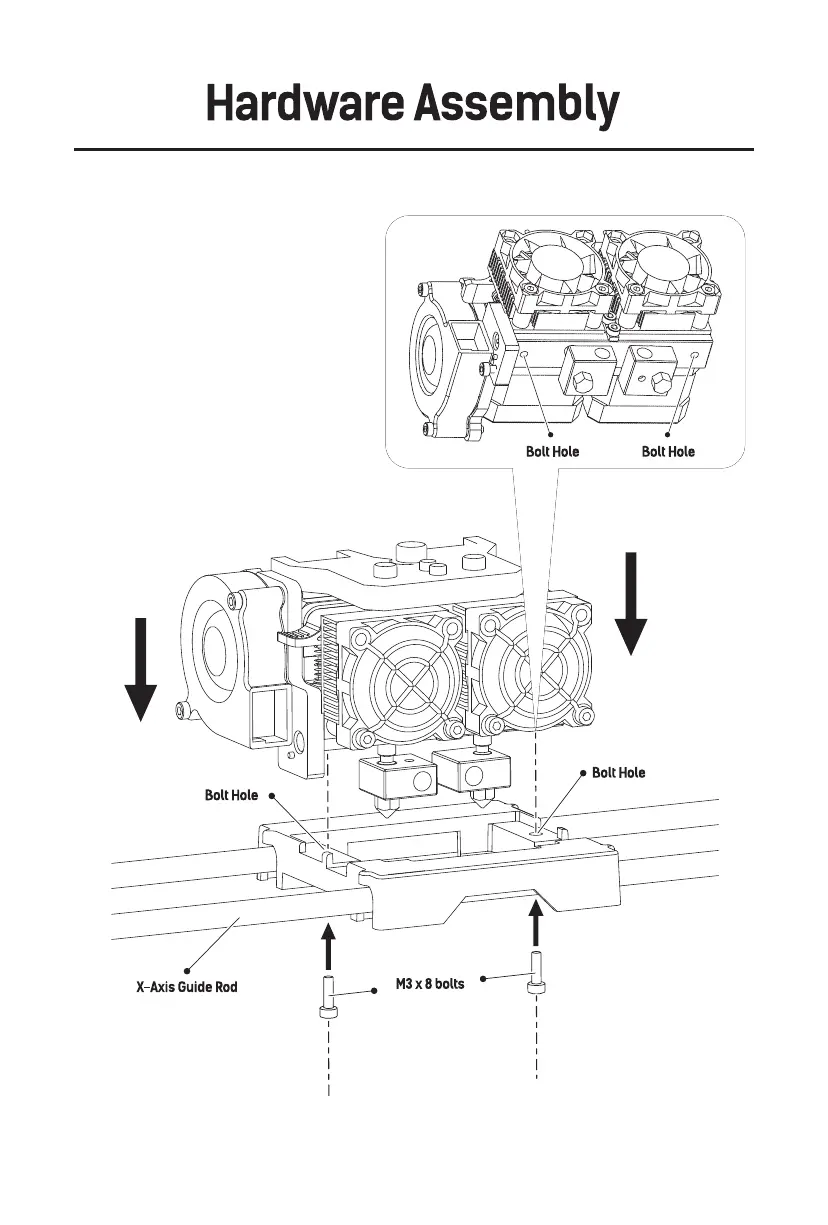 Hardware Assembly

Bolt Hole
Bolt Hole

Bolt Hole
Bolt Hole

X-Axis Guide Rod
M3 x 8 bolts