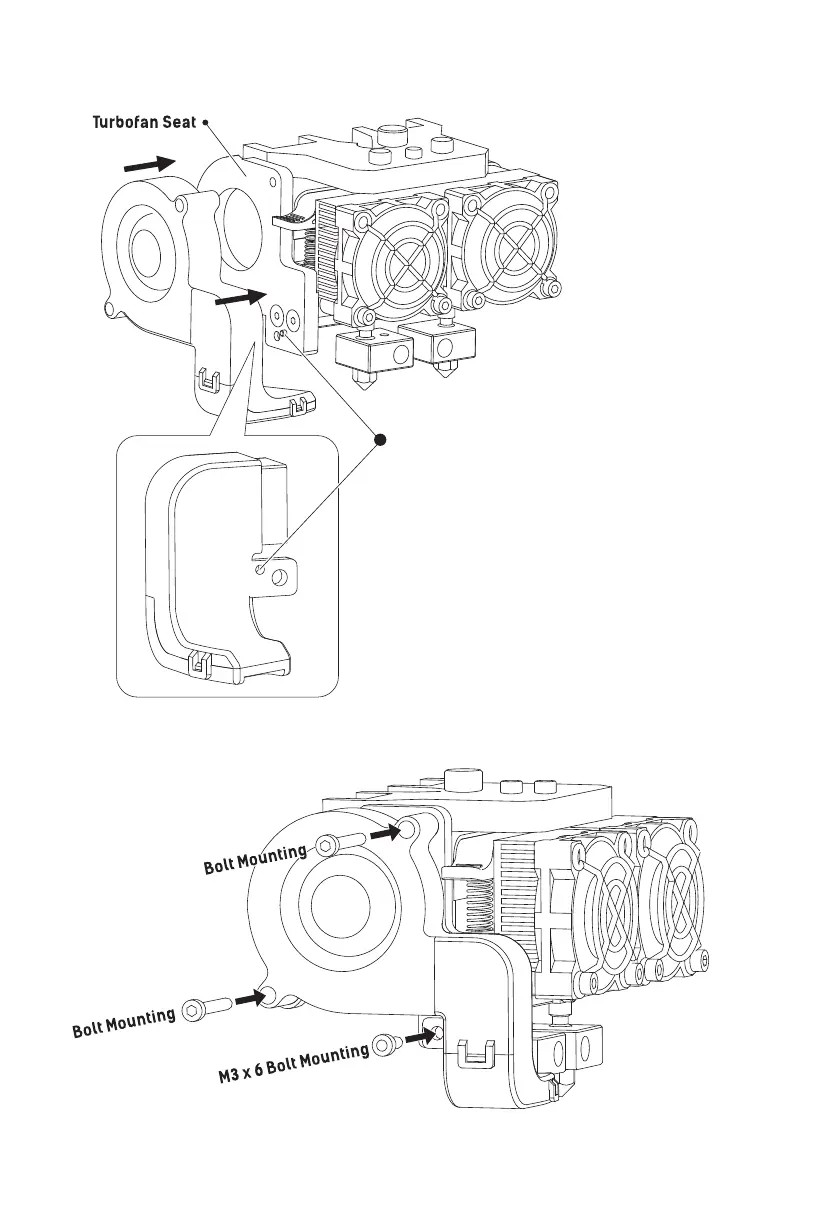 Turbofan Seat

Bolt Mounting

Bolt Mounting

M3 x 6 Bolt Mounting