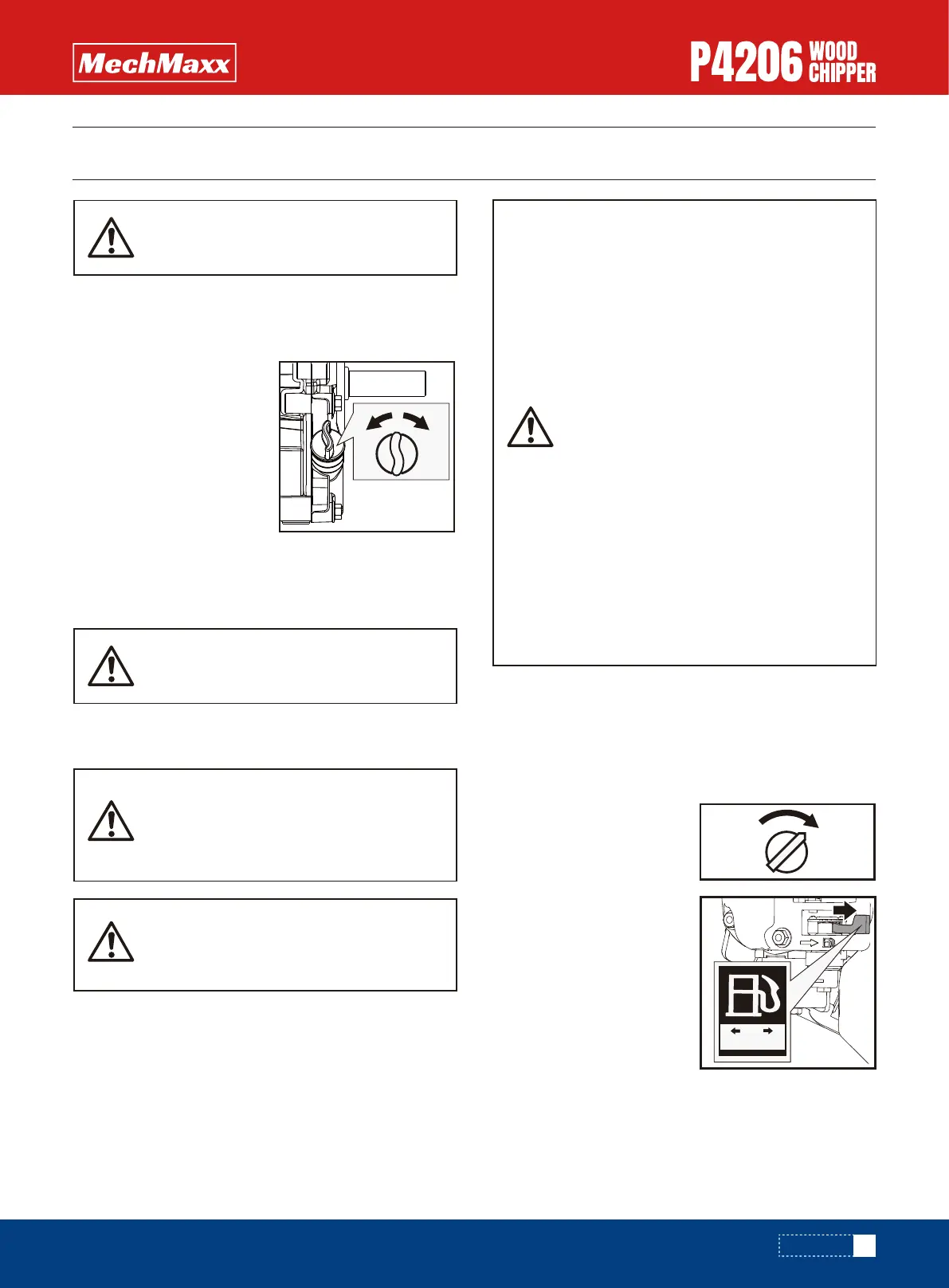 MechMaxx

P4206 WOOD CHIPPER