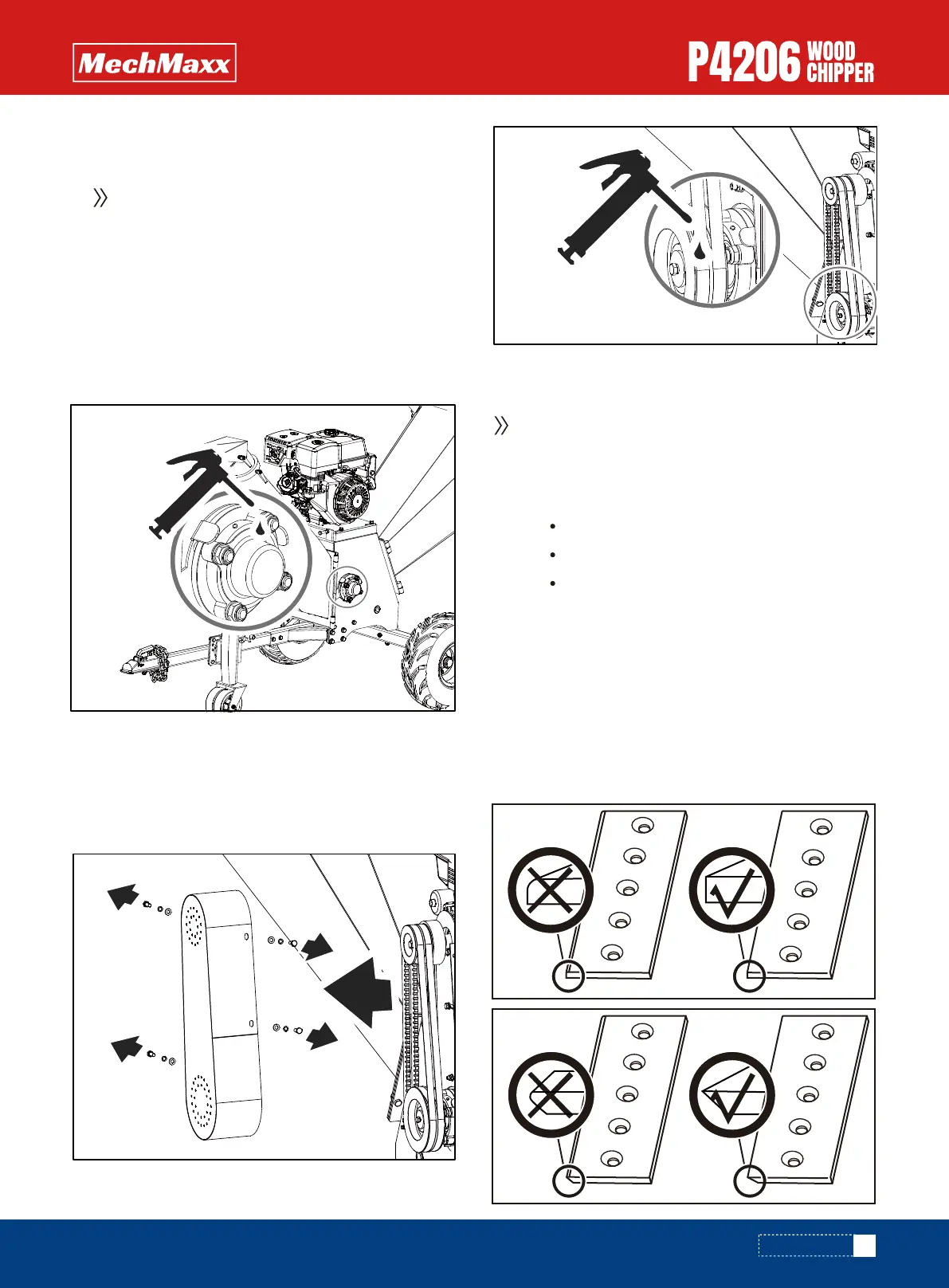 MechMaxx

P4206 WOOD CHIPPER