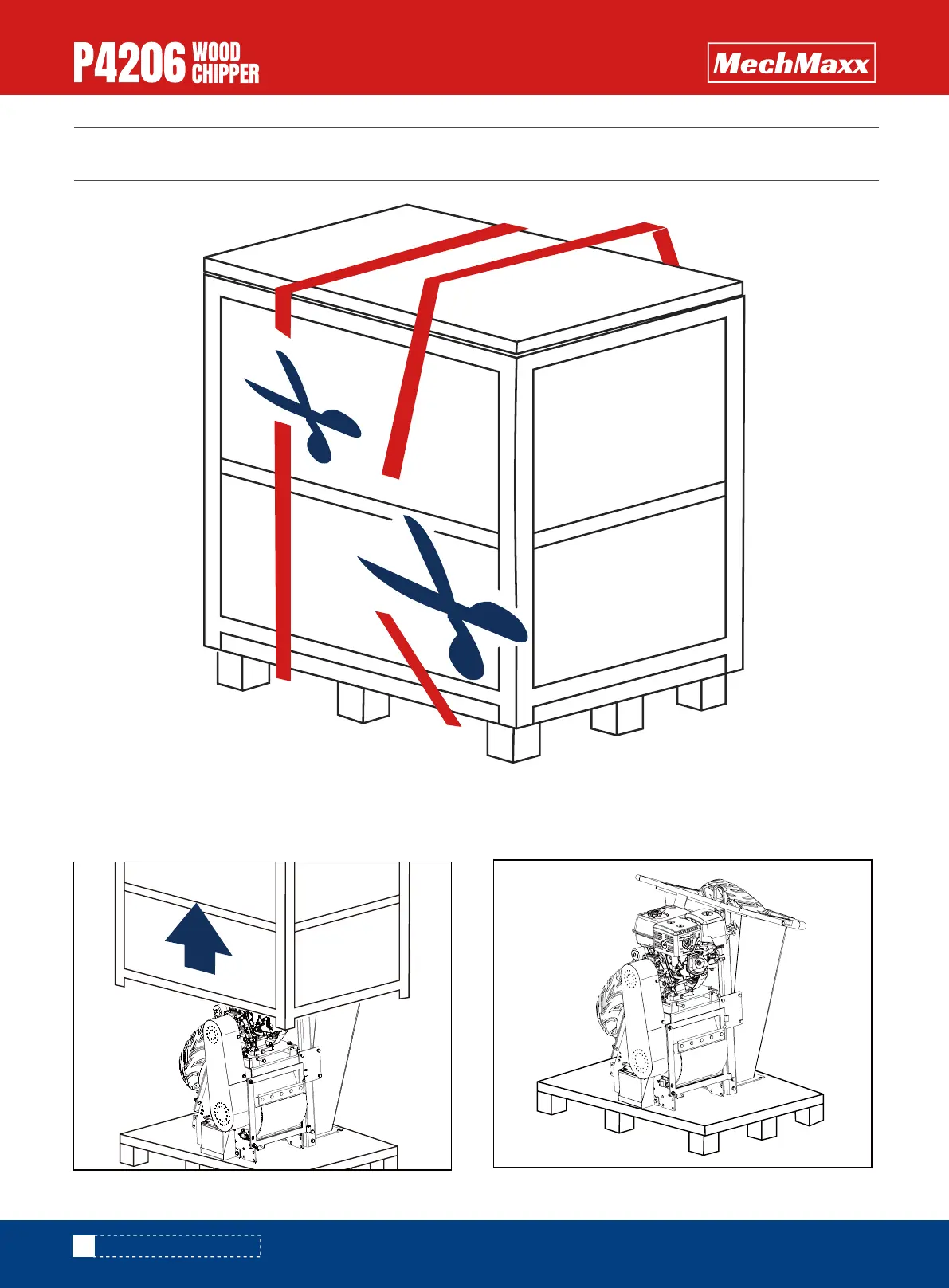 P4206 WOOD CHIPPER

MechMaxx