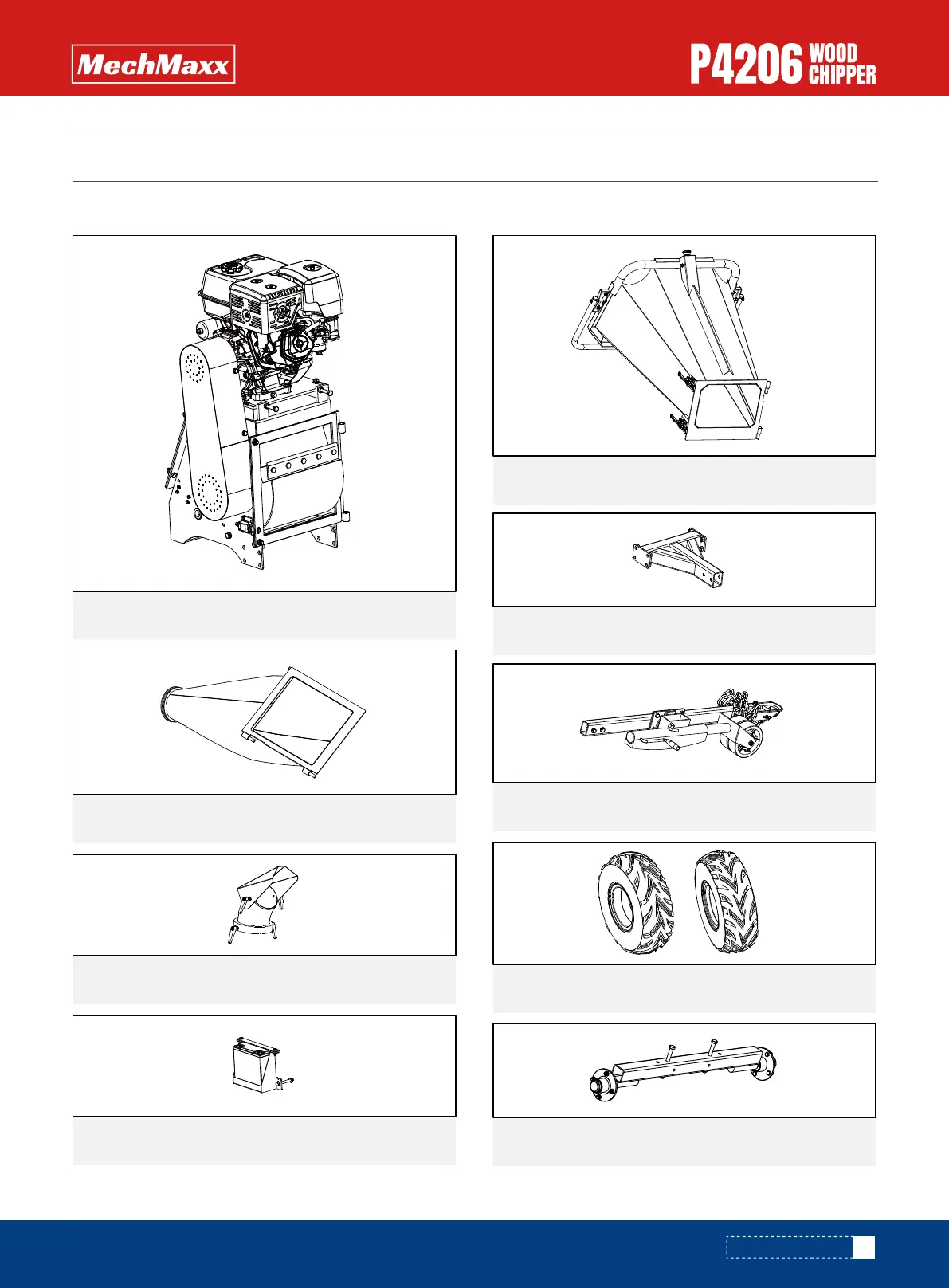 MechMaxx

P4206 WOOD CHIPPER