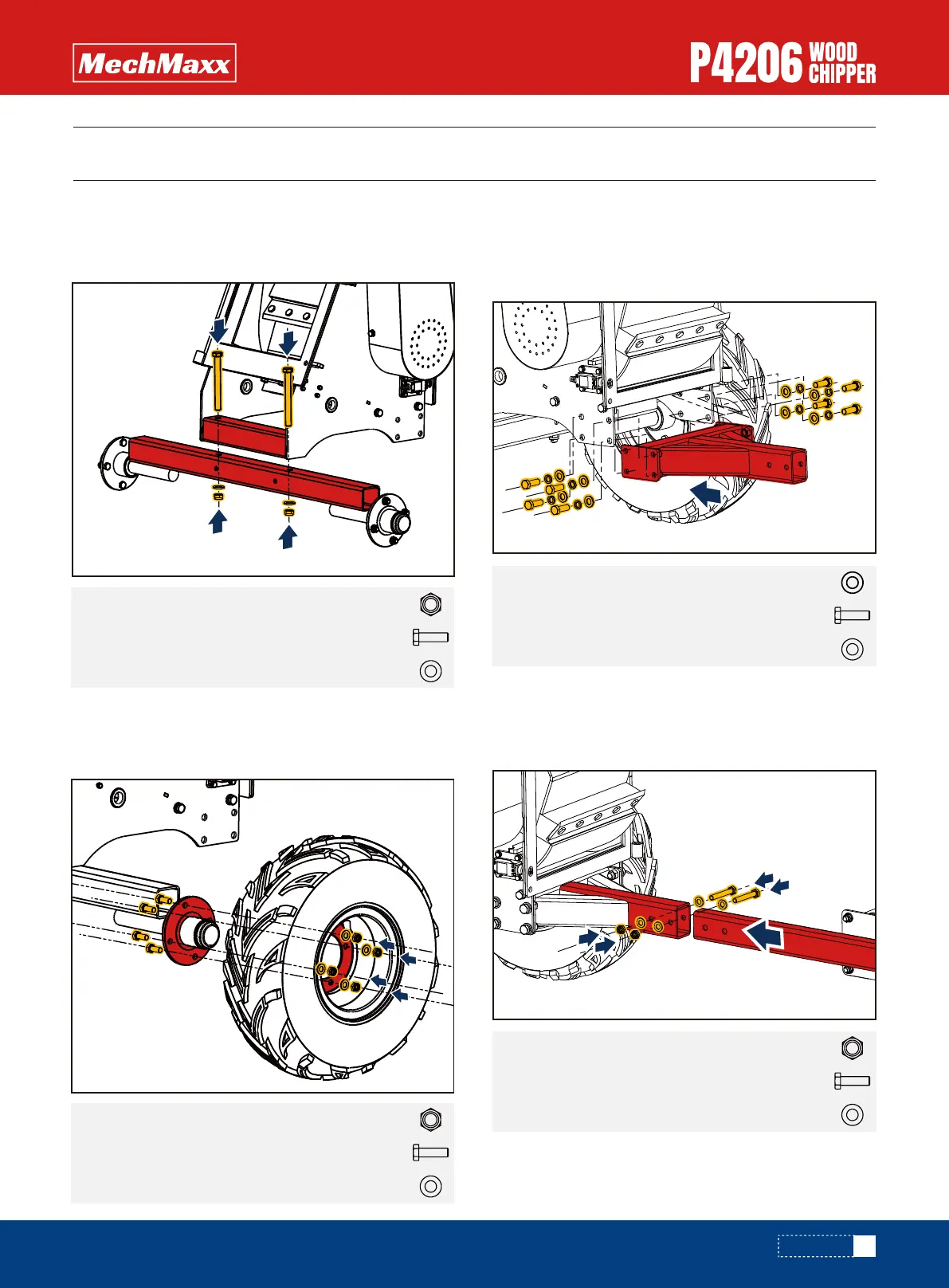 MechMaxx

P4206 WOOD CHIPPER