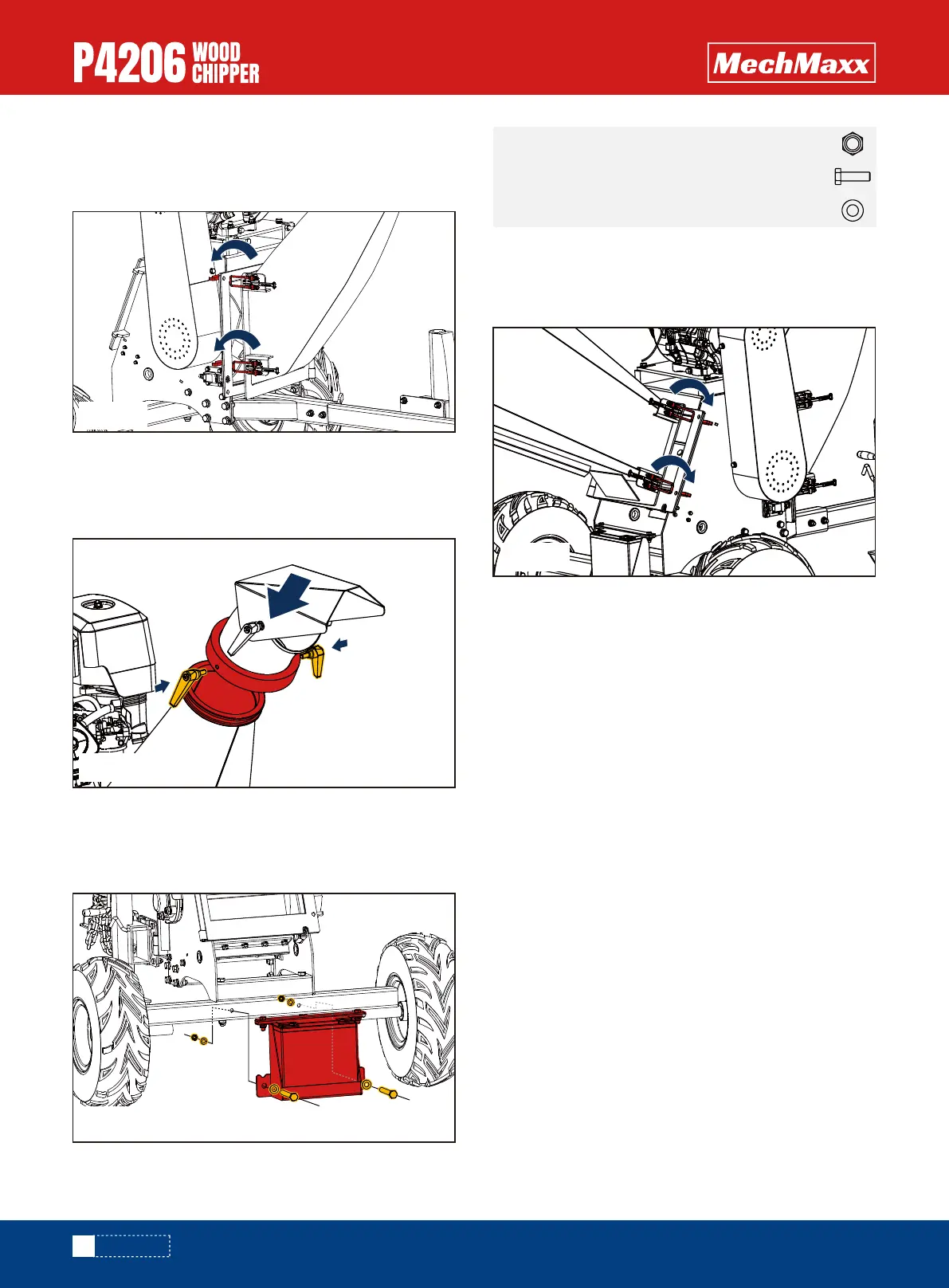 P4206 WOOD CHIPPER

MechMaxx