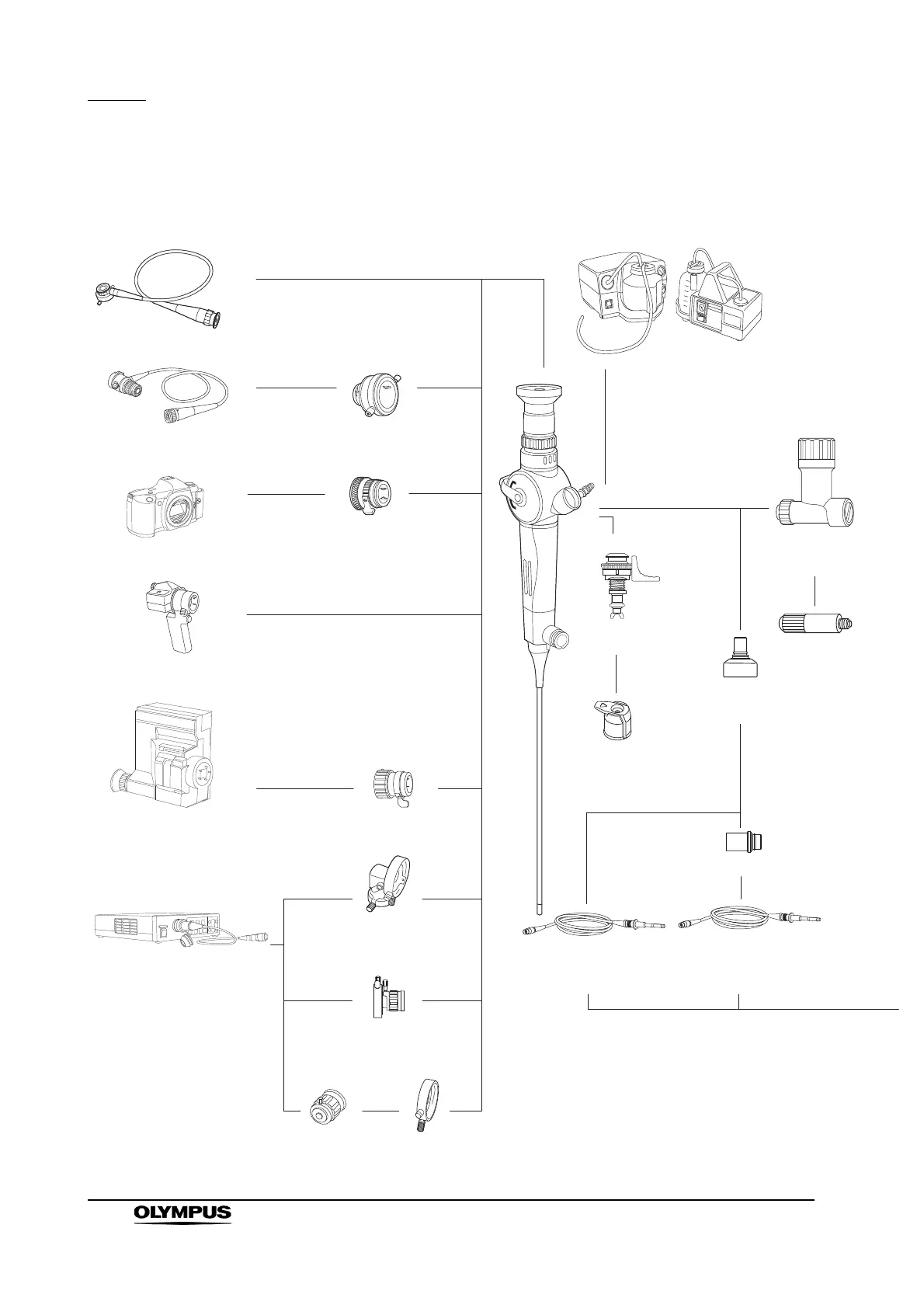 OLYMPUS