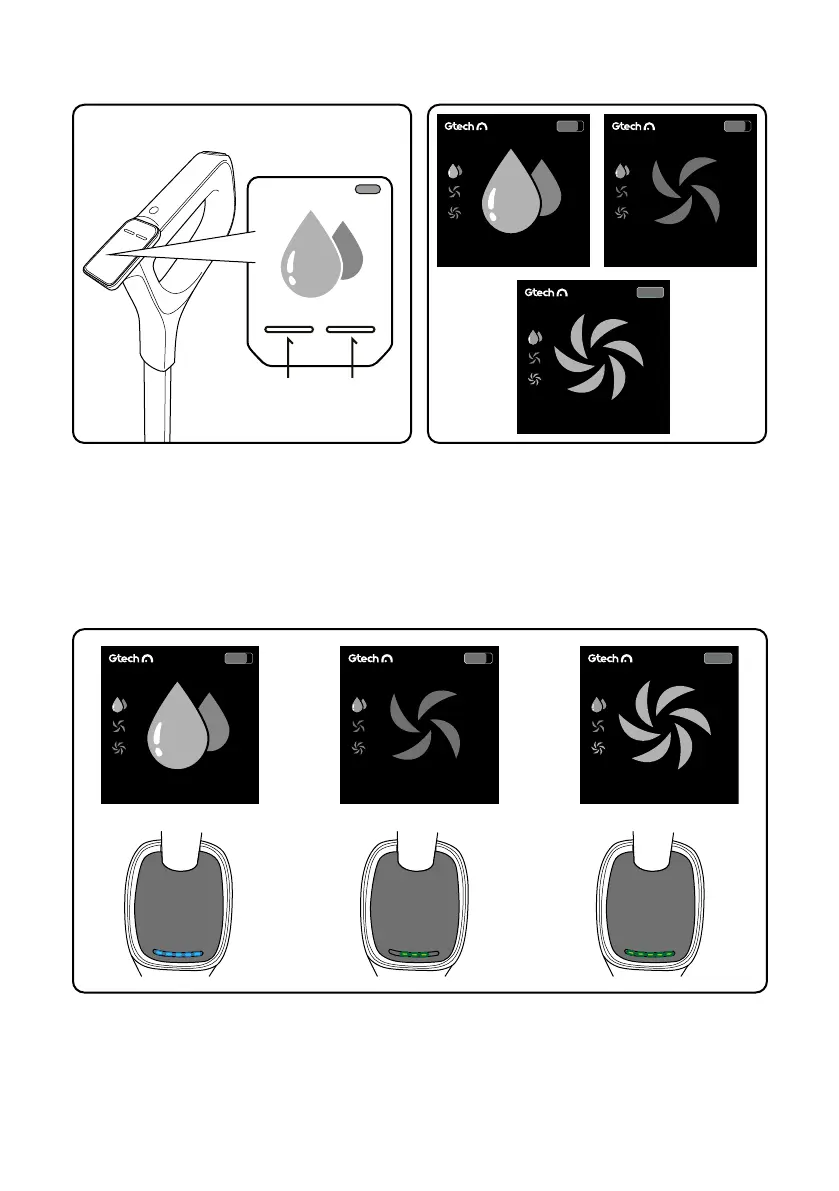 Gtech

Gtech

Gtech

Gtech

Gtech

Gtech