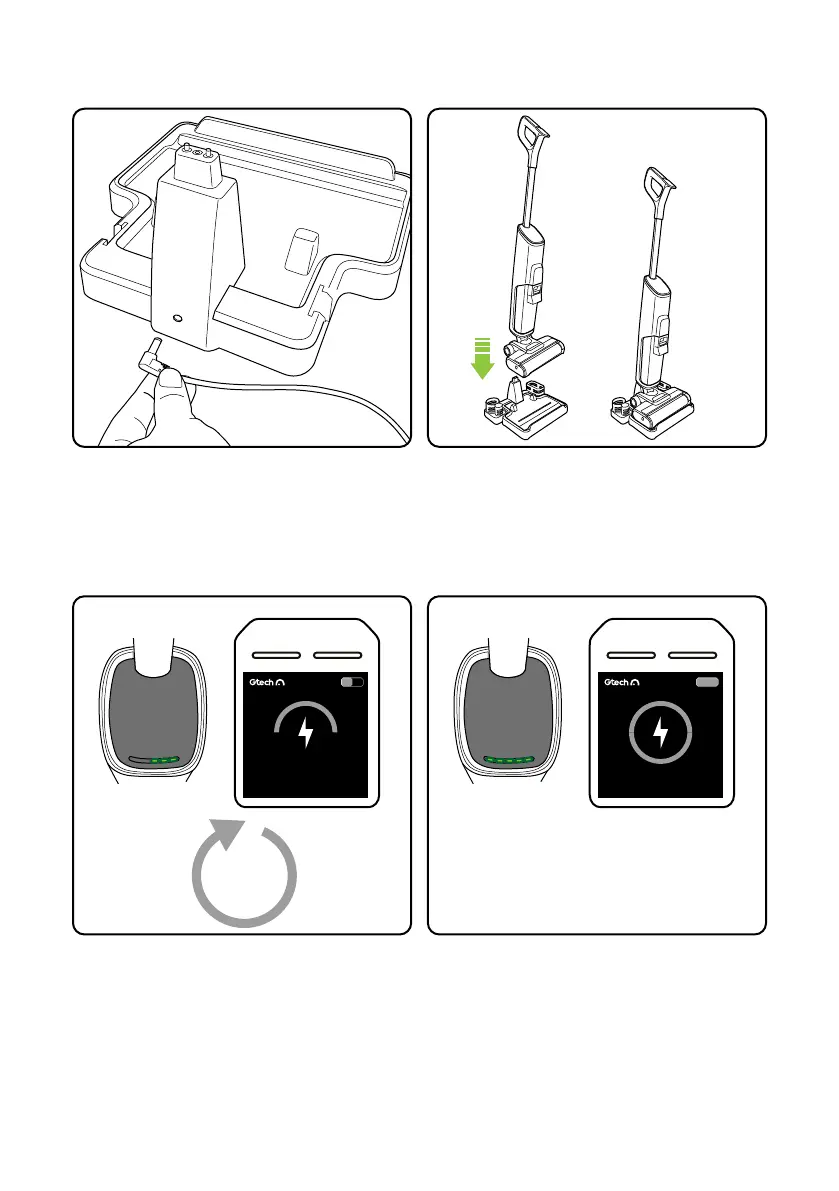 Gtech

Gtech