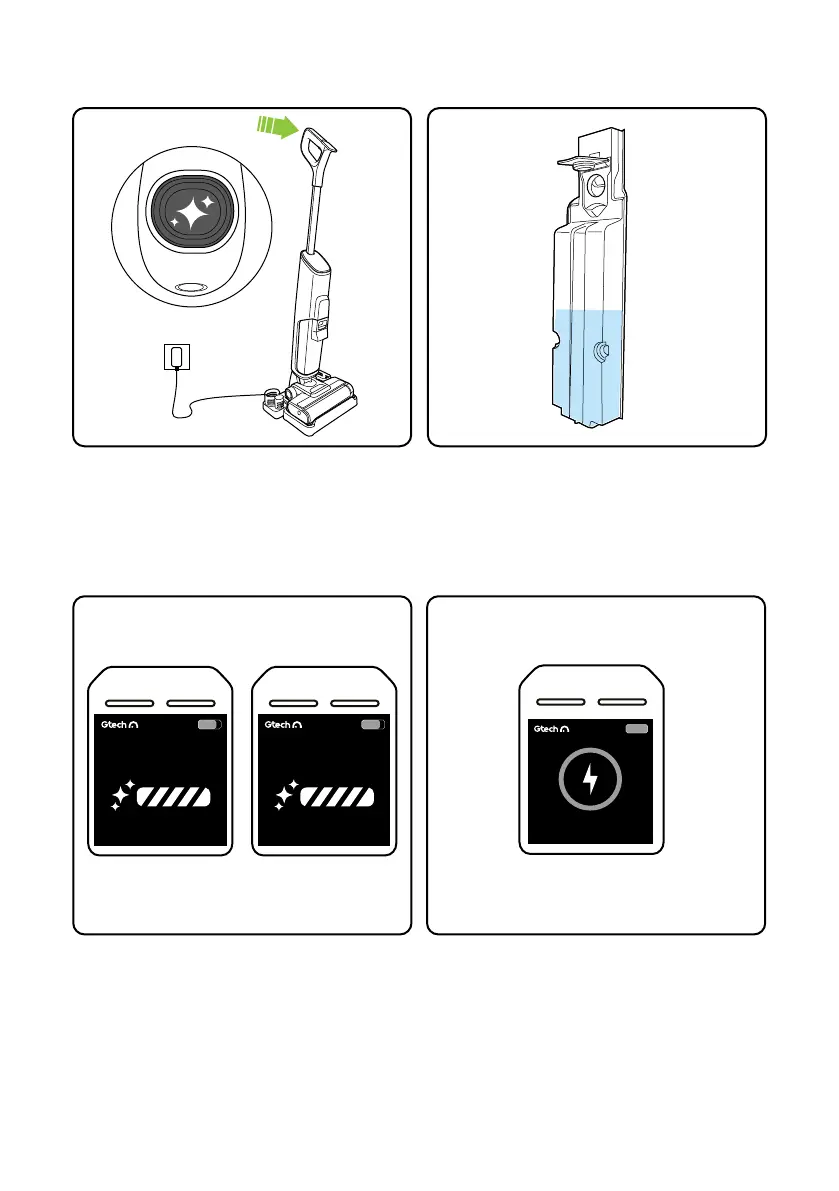 Gtech

Gtech

Gtech