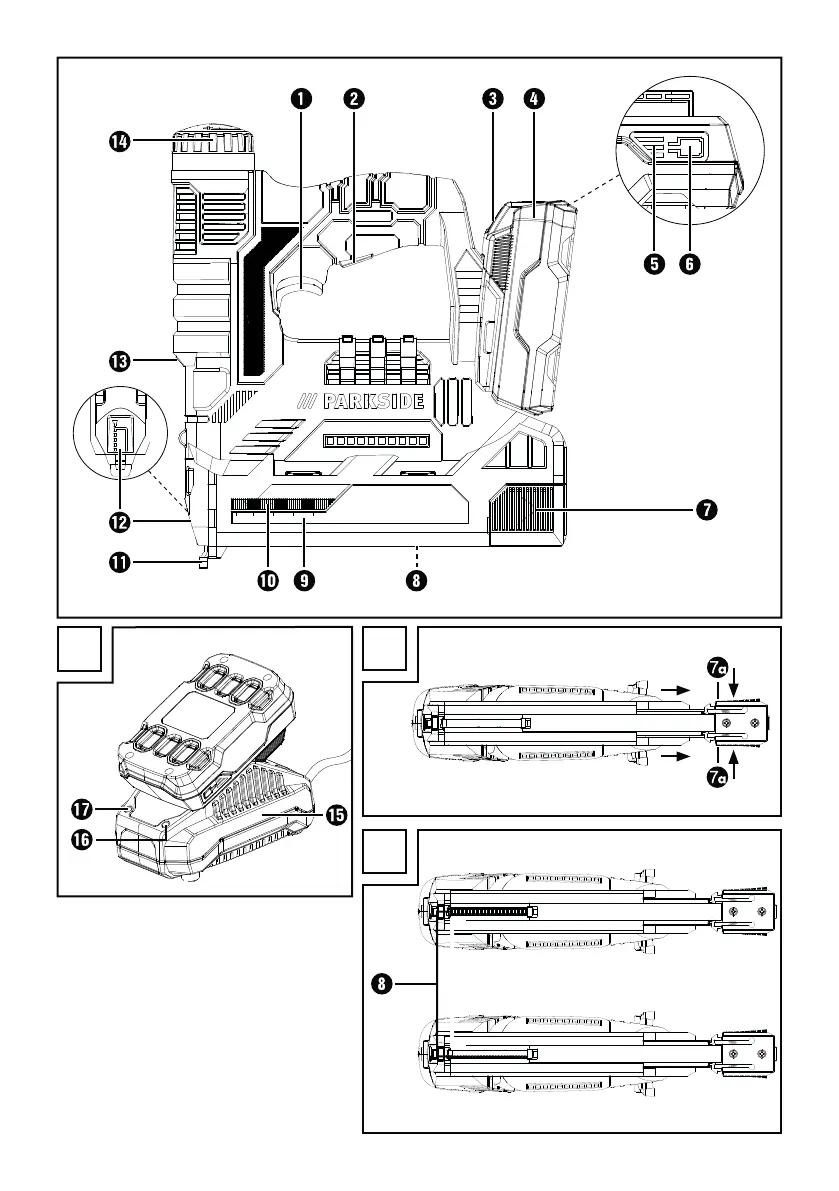 1 2 3 4
14
5 6
13
/// PARKSIDE
12
7
11
10 9 8

17
16
15

7a
7a

8