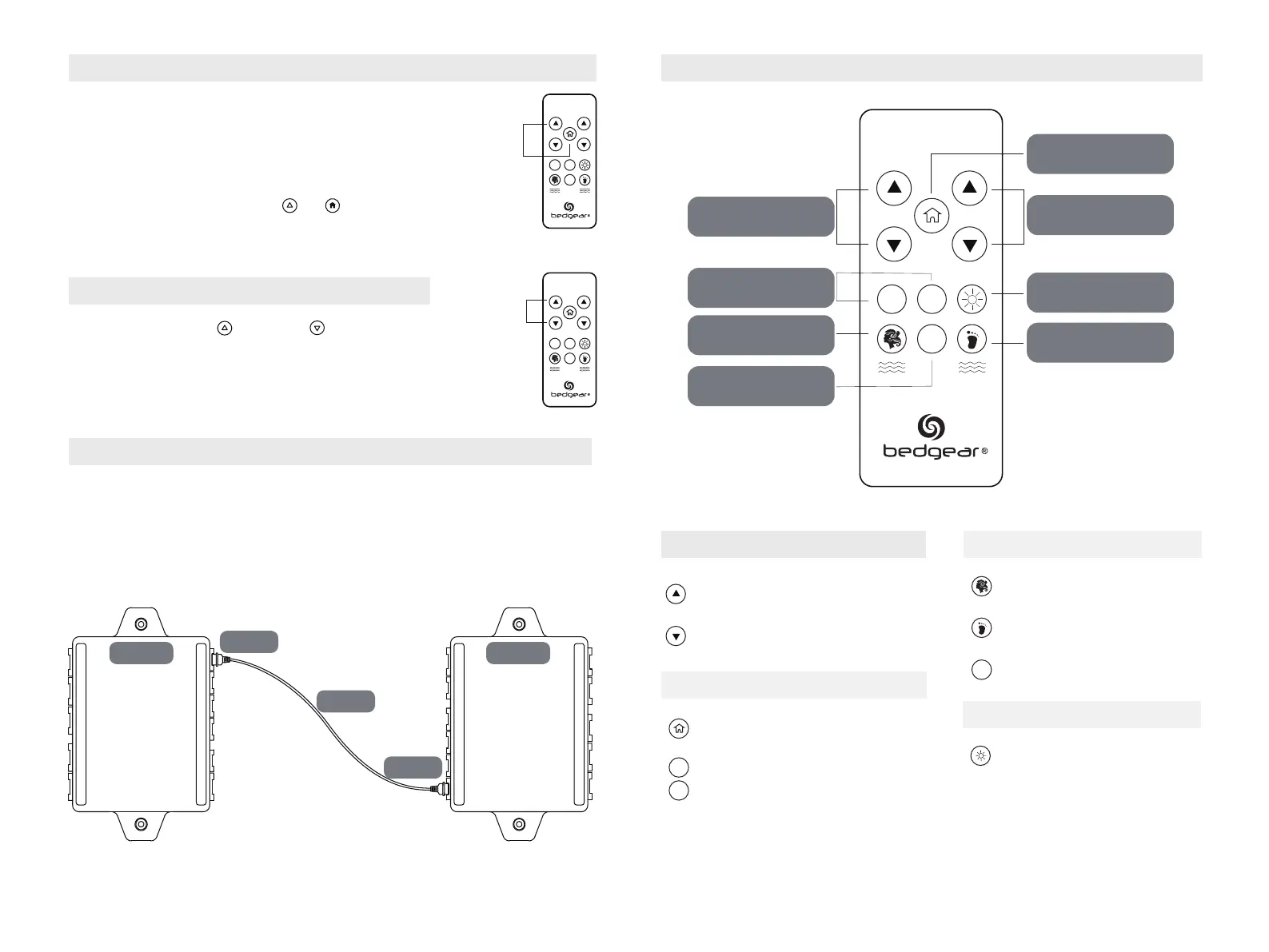 bedgear®

bedgear®

bedgear®