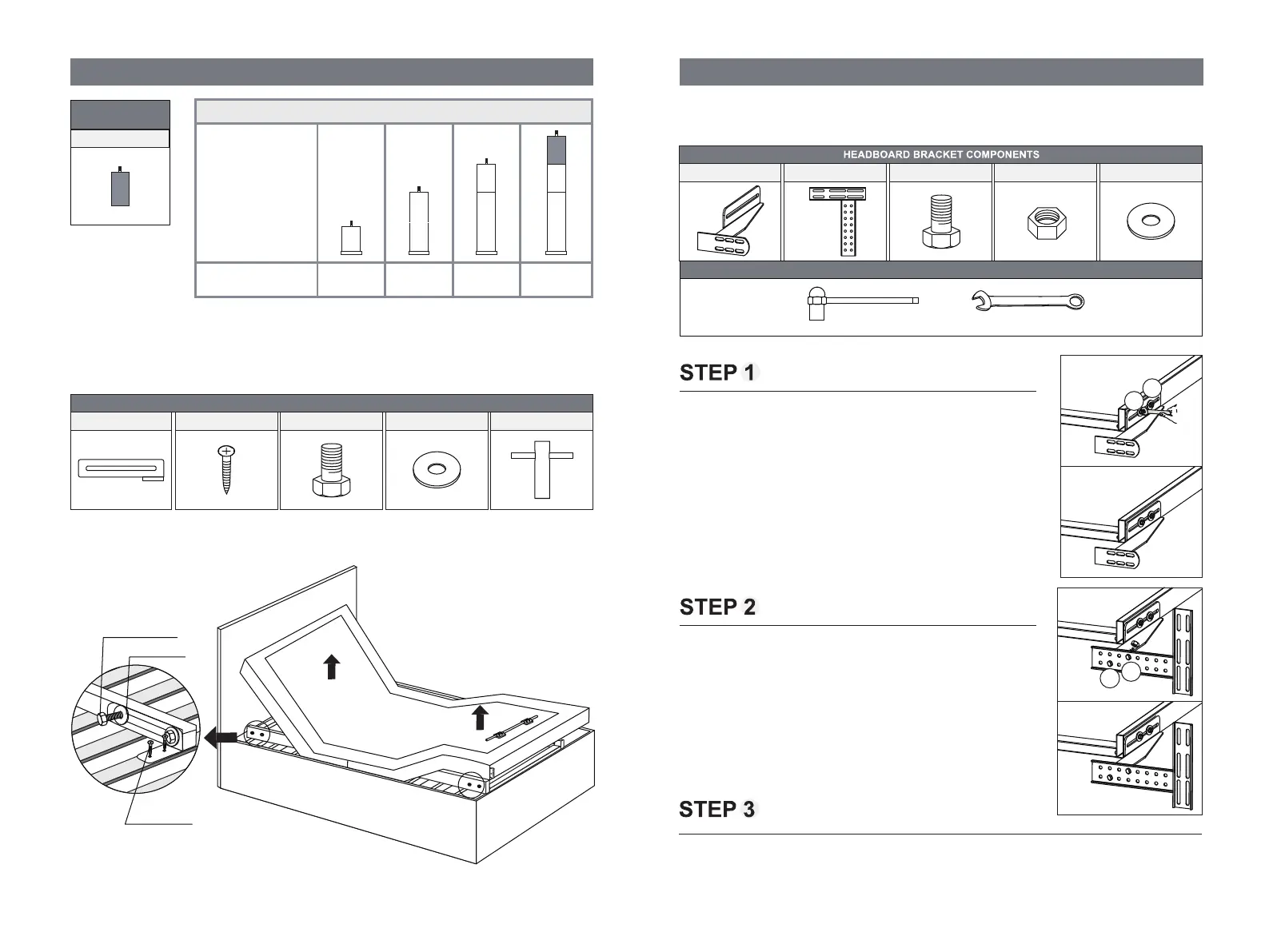 HEADBOARD BRACKET COMPONENTS

STEP 1

STEP 2

STEP 3