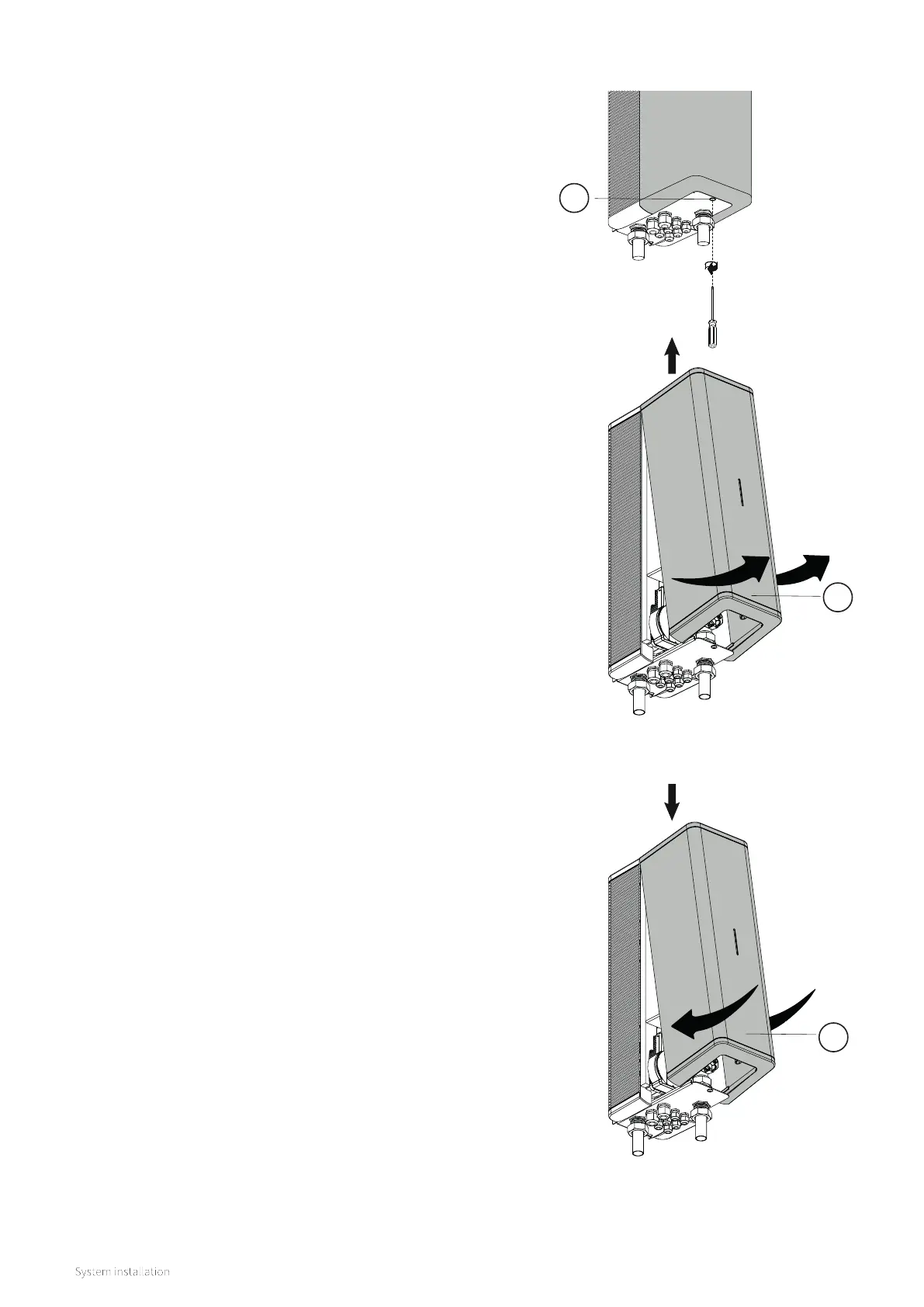 System installation