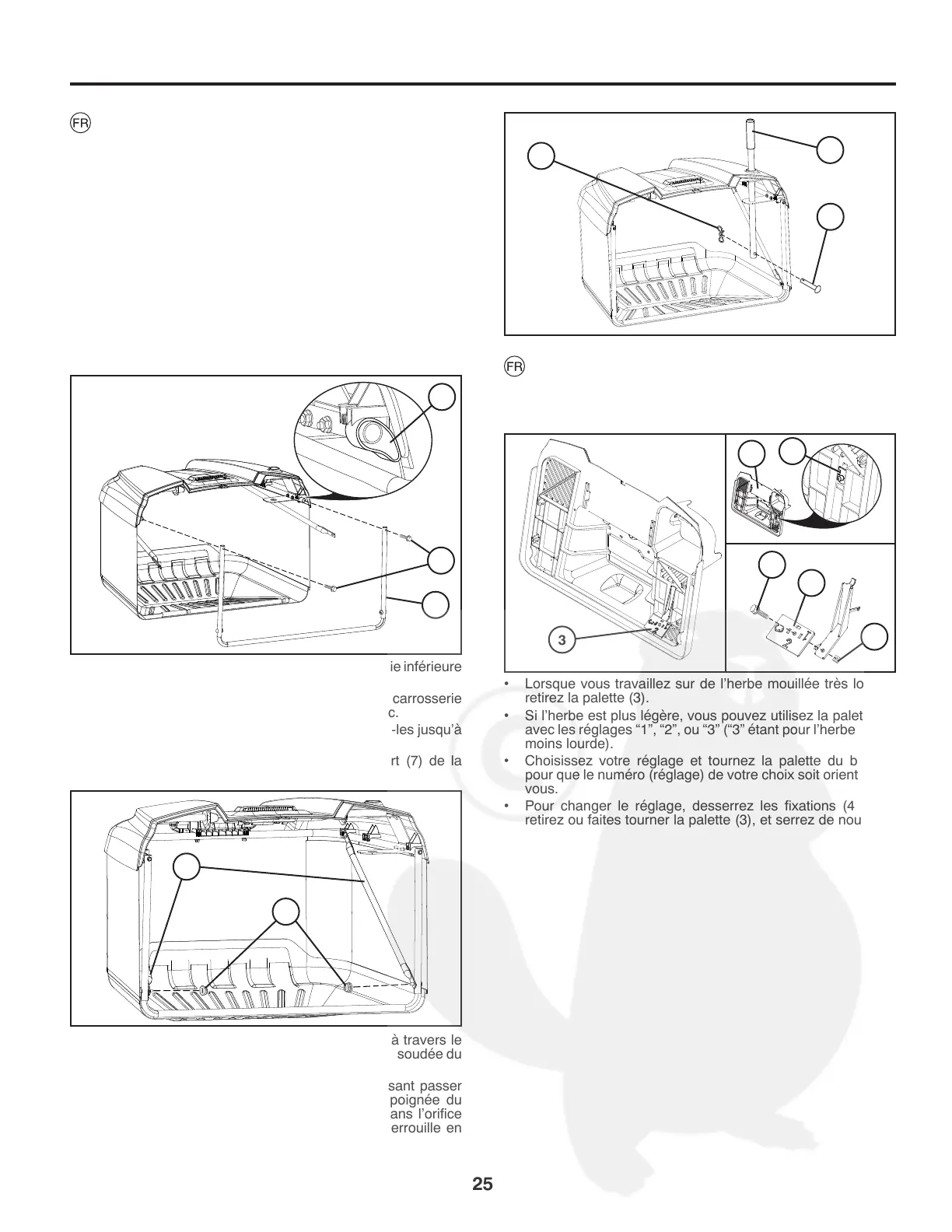 FR

ie inférieure

carrosserie c.

-les jusqu'à

rt (7) de la

à travers le soudée du

sant passer poignée du ans l'orifice errouille en

FR

3

• Lorsque vous travaillez sur de l'herbe mouillée très lo retirez la palette (3).

• Si l'herbe est plus légère, vous pouvez utilisez la palet avec les réglages "1", "2", ou "3" ("3" étant pour l'herbe moins lourde).

• Choisissez votre réglage et tournez la palette du b pour que le numéro (réglage) de votre choix soit orient vous.

• Pour changer le réglage, desserrez les fixations (4 retirez ou faites tourner la palette (3), et serrez de nou

25