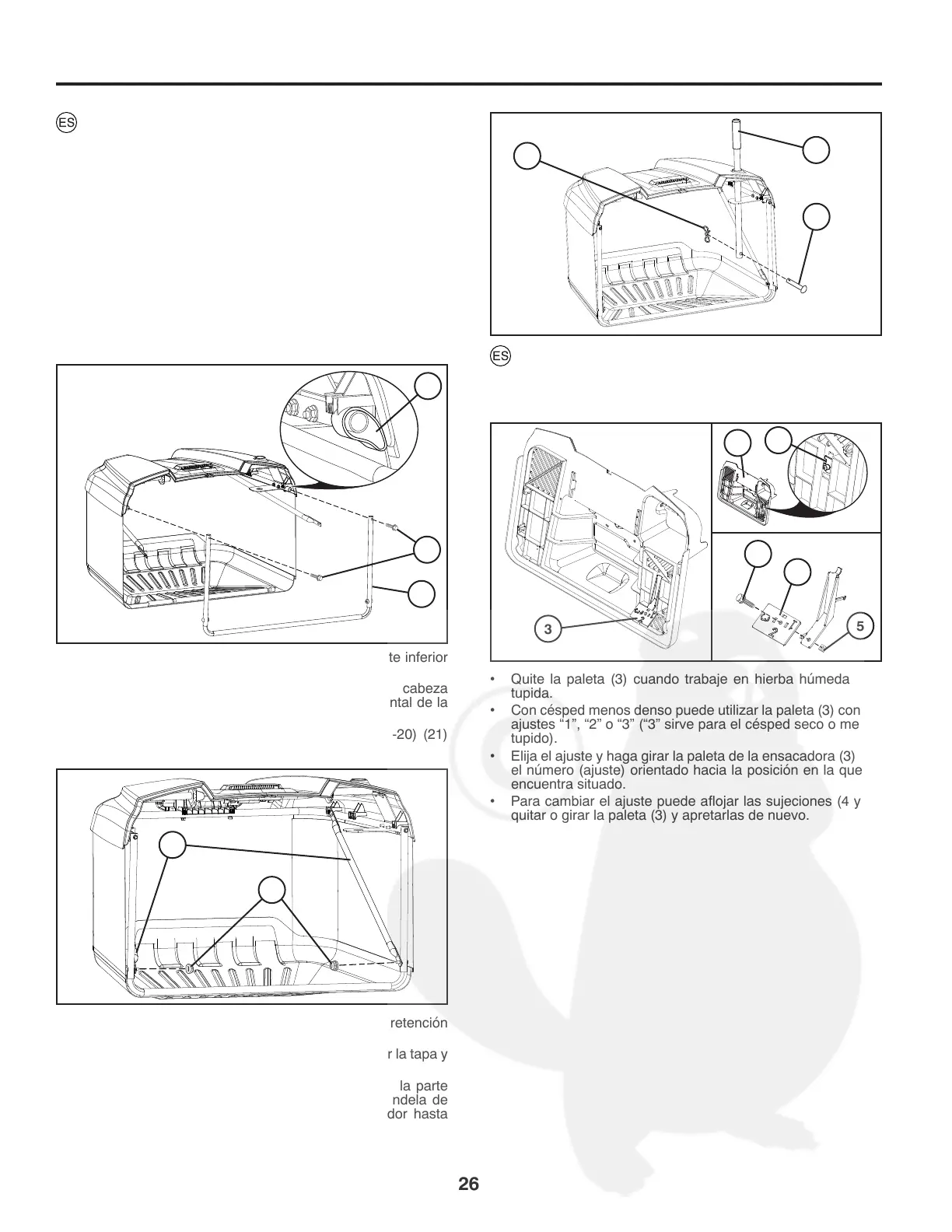 ES

te inferior

cabeza
ntal de la

-20) (21)

retención

r la tapa y

la parte
ndela de
dor hasta

ES

3

5

• Quite la paleta (3) cuando trabaje en hierba húmeda tupida.
• Con césped menos denso puede utilizar la paleta (3) con ajustes “1”, “2” o “3” (“3” sirve para el césped seco o me tupido).
• Elija el ajuste y haga girar la paleta de la ensacadora (3) el número (ajuste) orientado hacia la posición en la que encuentra situado.
• Para cambiar el ajuste puede aflojar las sujeciones (4 y quitar o girar la paleta (3) y apretarlas de nuevo.

26