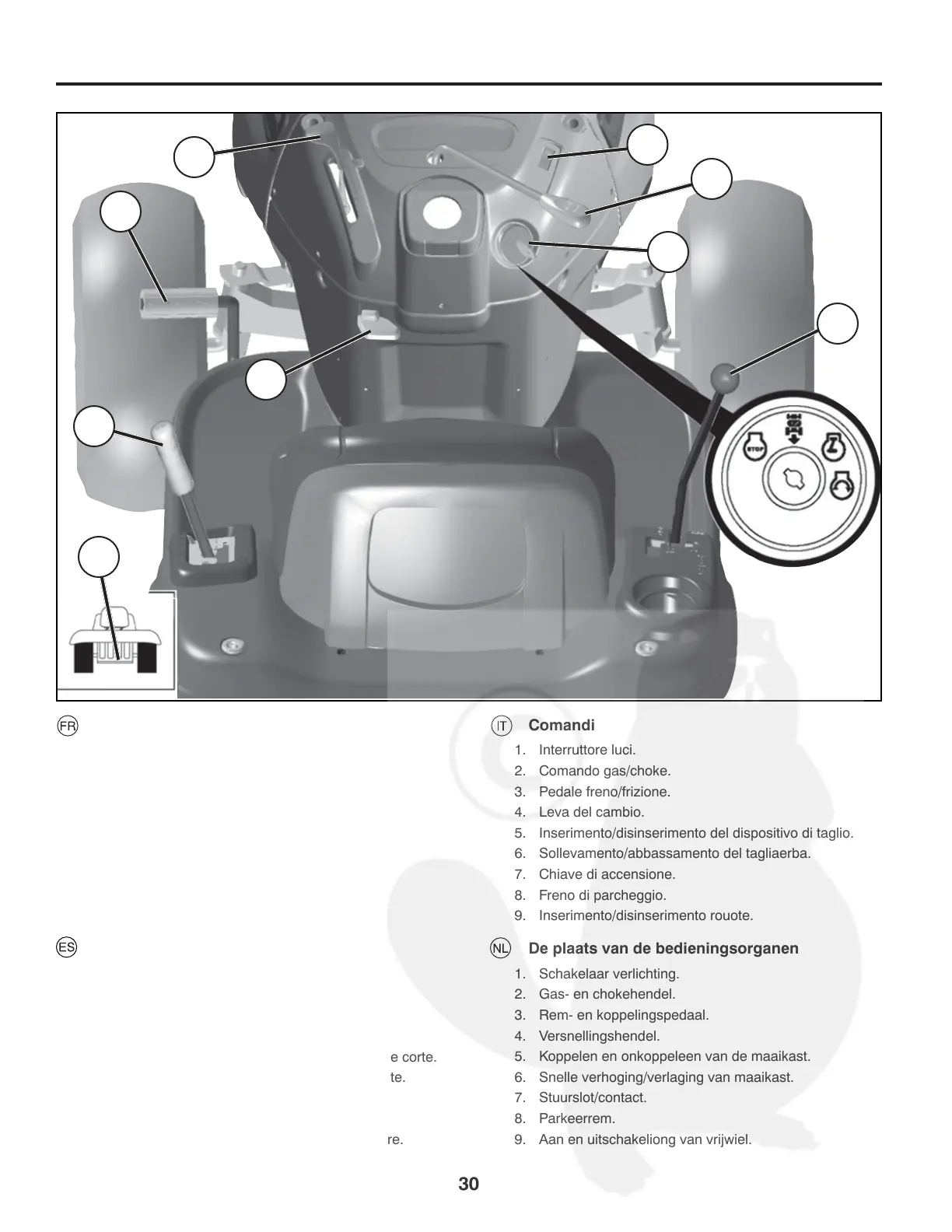 STOP

FR

ES

e corte.
te.

re.

IT Comandi

1. Interruttore luci.
2. Comando gas/choke.
3. Pedale freno/frizione.
4. Leva del cambio.
5. Inserimento/disinserimento del dispositivo di taglio.
6. Sollevamento/abbassamento del tagliaerba.
7. Chiave di accensione.
8. Freno di parcheggio.
9. Inserimento/disinserimento rouote.

NL De plaats van de bedieningsorganen

1. Schakelaar verlichting.
2. Gas- en chokehendel.
3. Rem- en koppelingspedaal.
4. Versnellingshendel.
5. Koppelen en onkoppeleen van de maaikast.
6. Snelle verhoging/verlaging van maaikast.
7. Stuurslot/contact.
8. Parkeerrem.
9. Aan en uitschakeliong van vrijwiel.

30